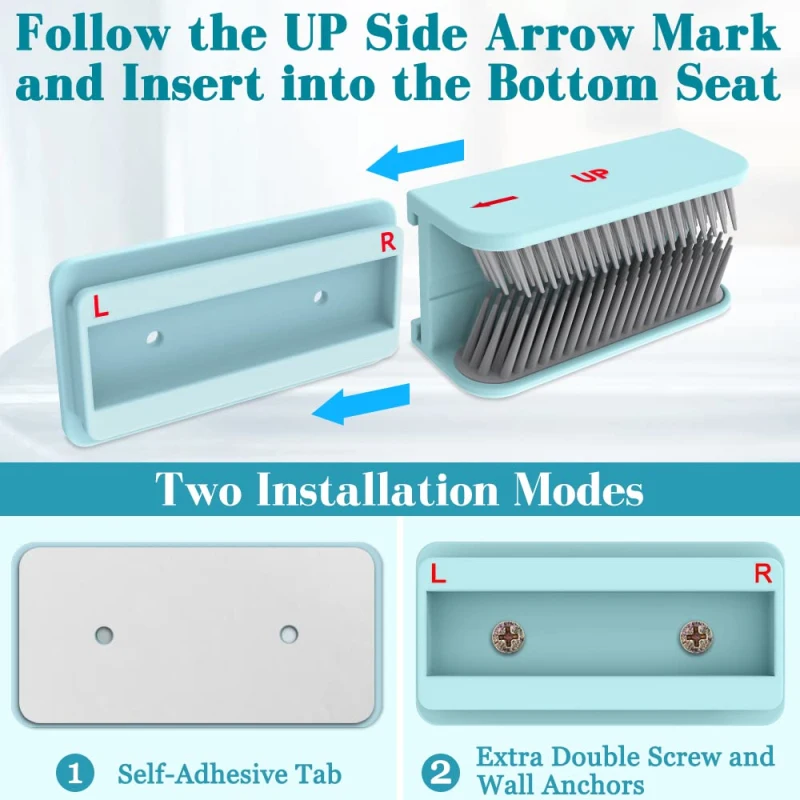 Follow the UP Side Arrow Mark and Insert into the Bottom Seat

UP

R

L

Two Installation Modes

L

R

1 Self-Adhesive Tab

2 Extra Double Screw and Wall Anchors