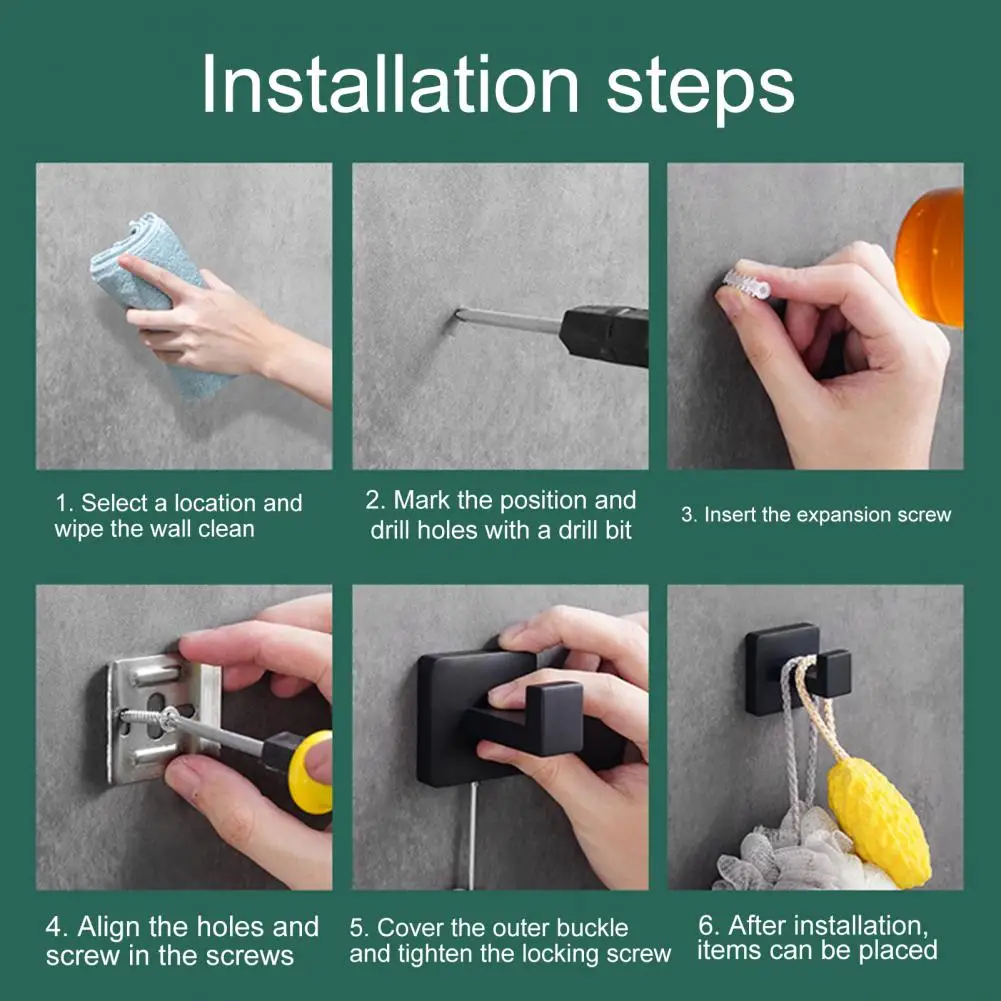 Installation steps

1. Select a location and wipe the wall clean

2. Mark the position and drill holes with a drill bit

3. Insert the expansion screw

4. Align the holes and screw in the screws

5. Cover the outer buckle and tighten the locking screw

6. After installation, items can be placed