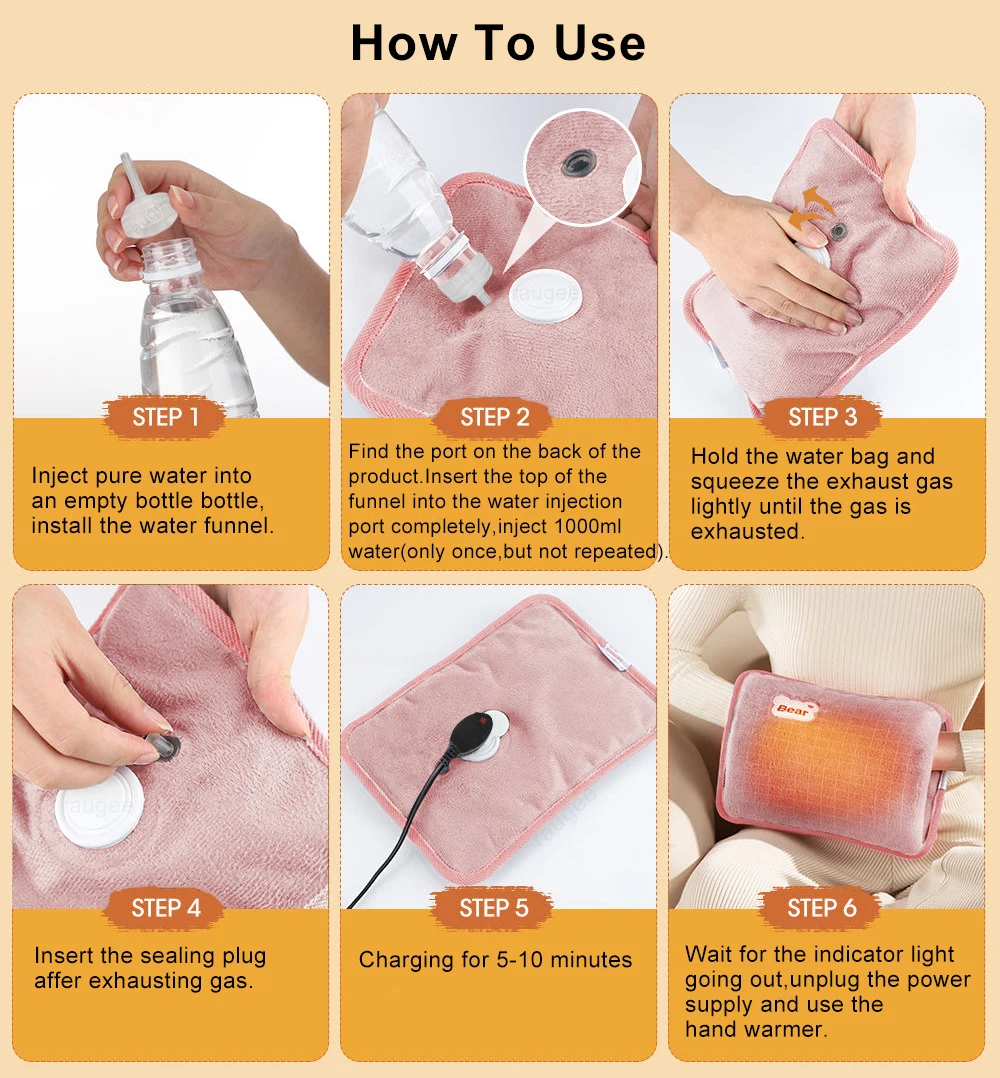 How To Use

faugee

STEP 1

Inject pure water into an empty bottle bottle, install the water funnel.

faugee

STEP 2

Find the port on the back of the product.Insert the top of the funnel into the water injection port completely,inject 1000ml water(only once,but not repeated).

STEP 3

Hold the water bag and squeeze the exhaust gas lightly until the gas is exhausted.

faugee

STEP 4

Insert the sealing plug affer exhausting gas.

STEP 5

Charging for 5-10 minutes

Bear

STEP 6

Wait for the indicator light going out,unplug the power supply and use the hand warmer.