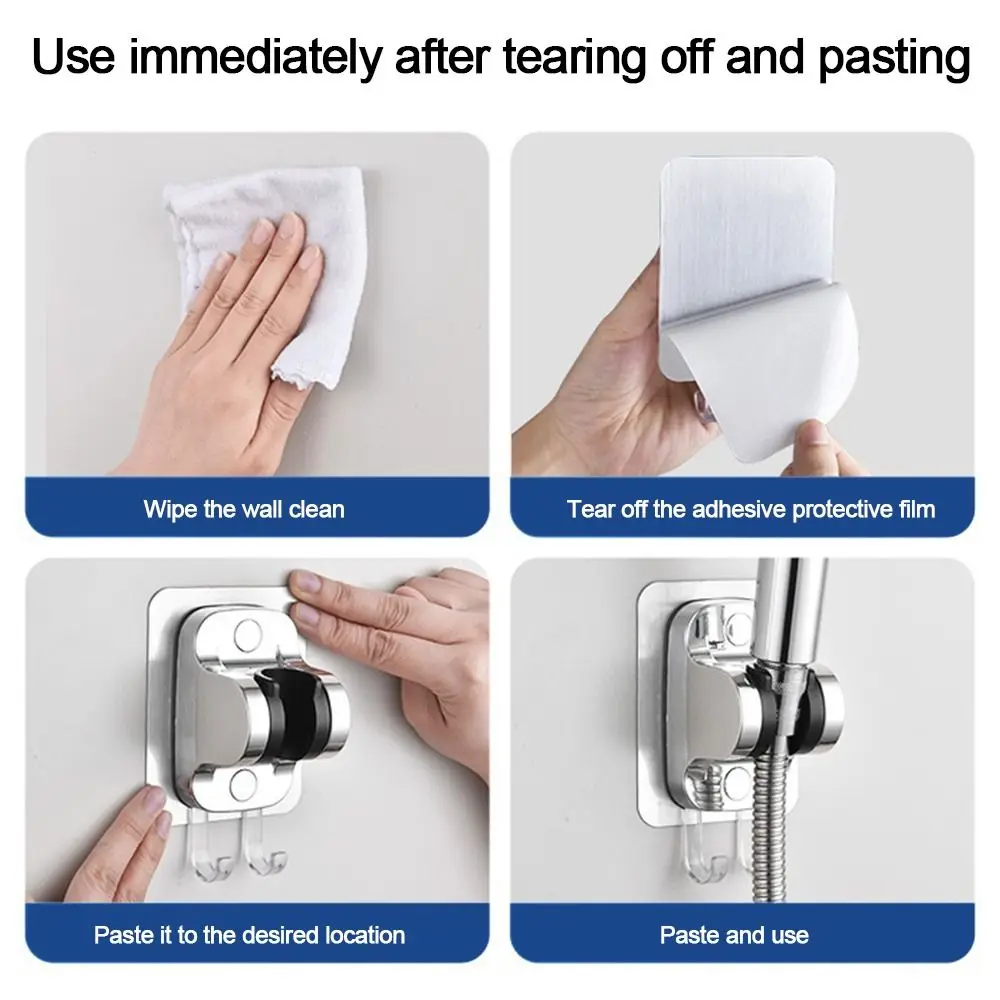 Use immediately after tearing off and pasting

Wipe the wall clean

Tear off the adhesive protective film

Paste it to the desired location

Paste and use