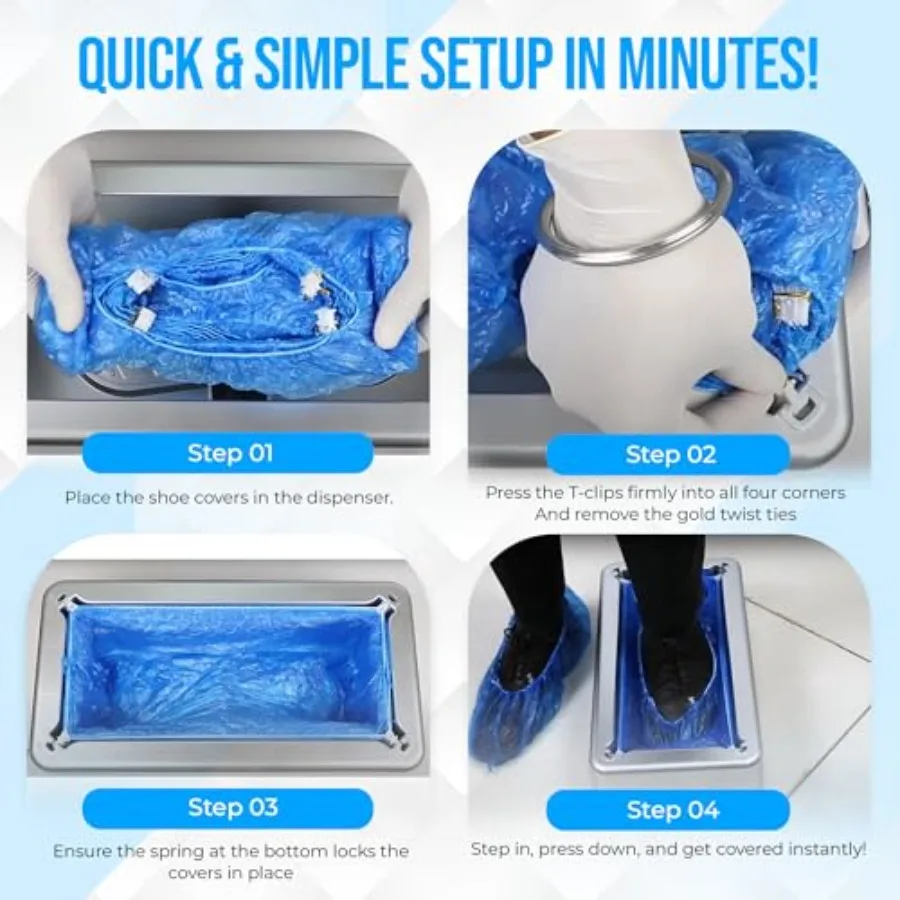 QUICK & SIMPLE SETUP IN MINUTES!

Step 01

Place the shoe covers in the dispenser.

Step 02

Press the T-clips firmly into all four corners And remove the gold twist ties

Step 03

Ensure the spring at the bottom locks the covers in place

Step 04

Step in, press down, and get covered instantly!