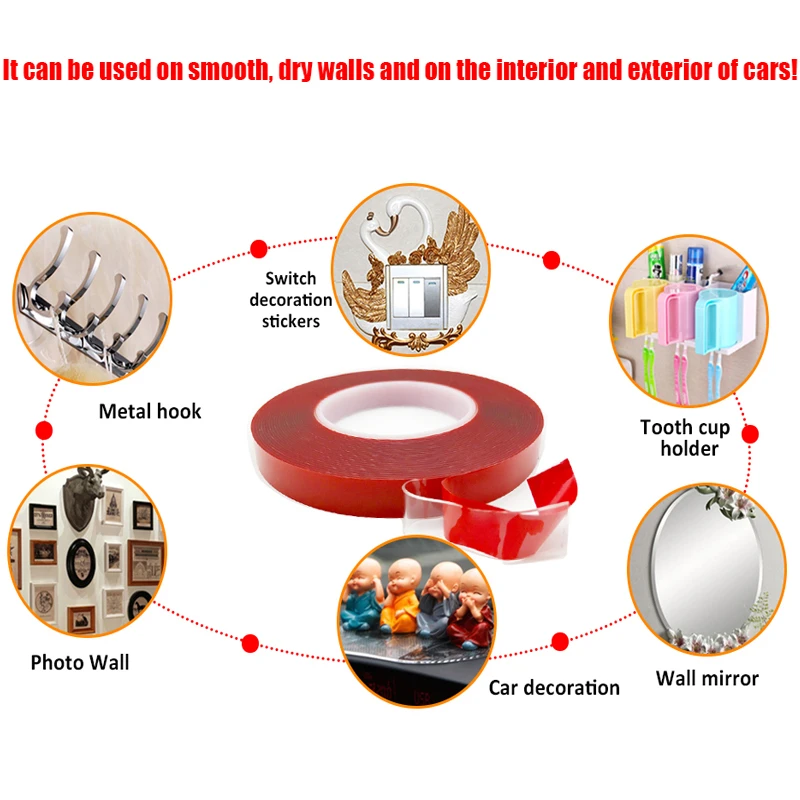 It can be used on smooth, dry walls and on the interior and exterior of cars!

Switch decoration stickers

Metal hook

Tooth cup holder

Photo Wall

Car decoration

Wall mirror