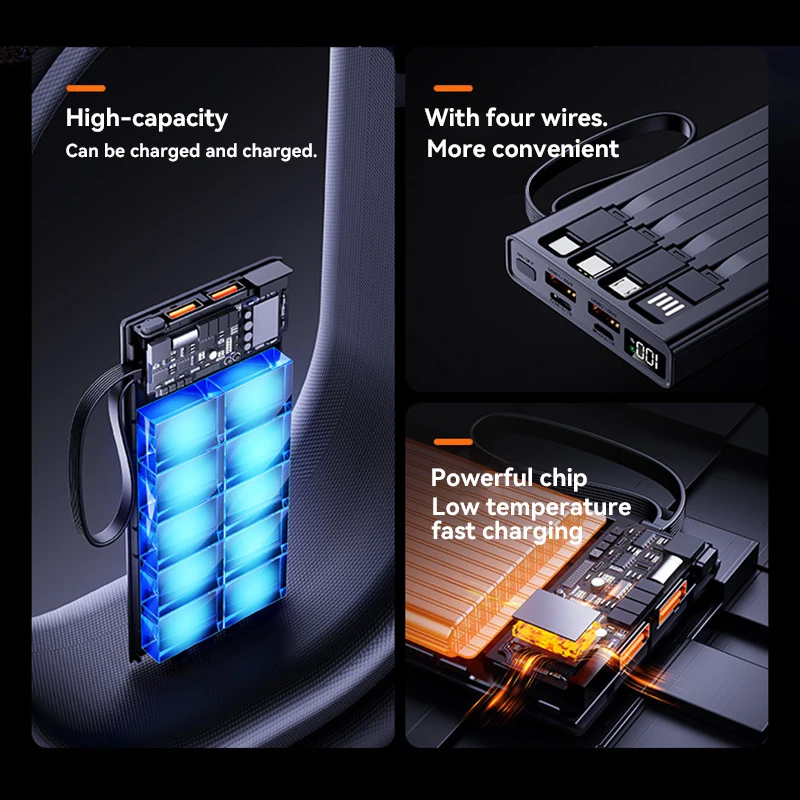 High-capacity
Can be charged and charged.

With four wires.
More convenient

100

Powerful chip
Low temperature
fast charging