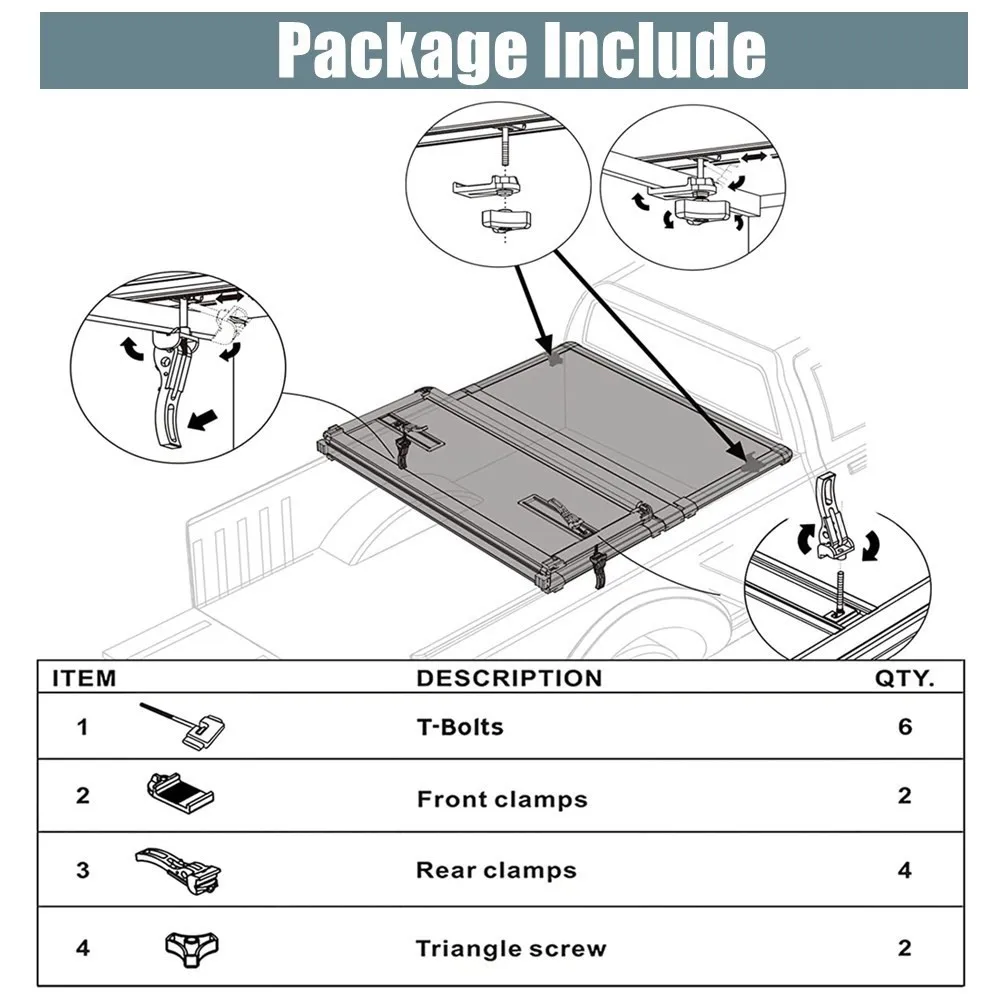 Package Include

| ITEM | DESCRIPTION | QTY. |
|---|---|---|
| 1 | T-Bolts | 6 |
| 2 | Front clamps | 2 |
| 3 | Rear clamps | 4 |
| 4 | Triangle screw | 2 |