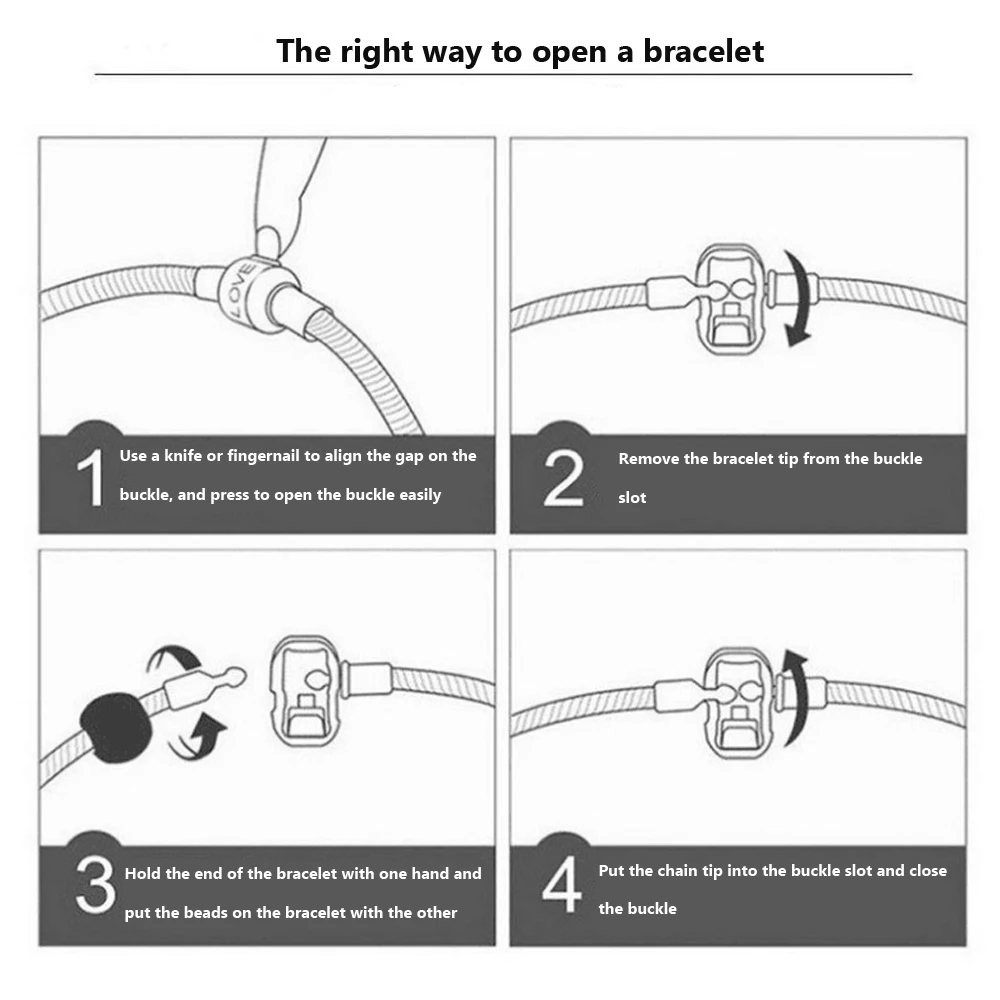 The right way to open a bracelet

LOVE

1 Use a knife or fingernail to align the gap on the buckle, and press to open the buckle easily

2 Remove the bracelet tip from the buckle slot

3 Hold the end of the bracelet with one hand and put the beads on the bracelet with the other

4 Put the chain tip into the buckle slot and close the buckle