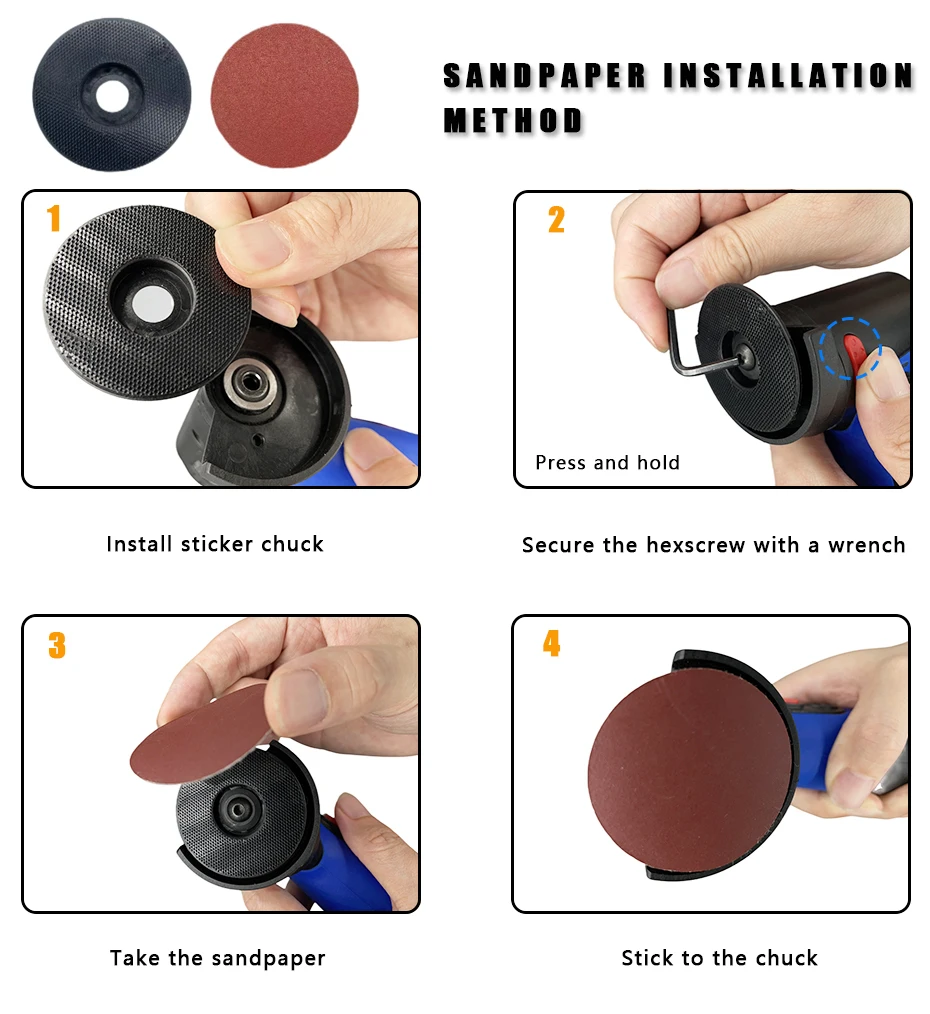 SANDPAPER INSTALLATION METHOD

1

Install sticker chuck

2

Press and hold

Secure the hexscrew with a wrench

3

Take the sandpaper

4

Stick to the chuck