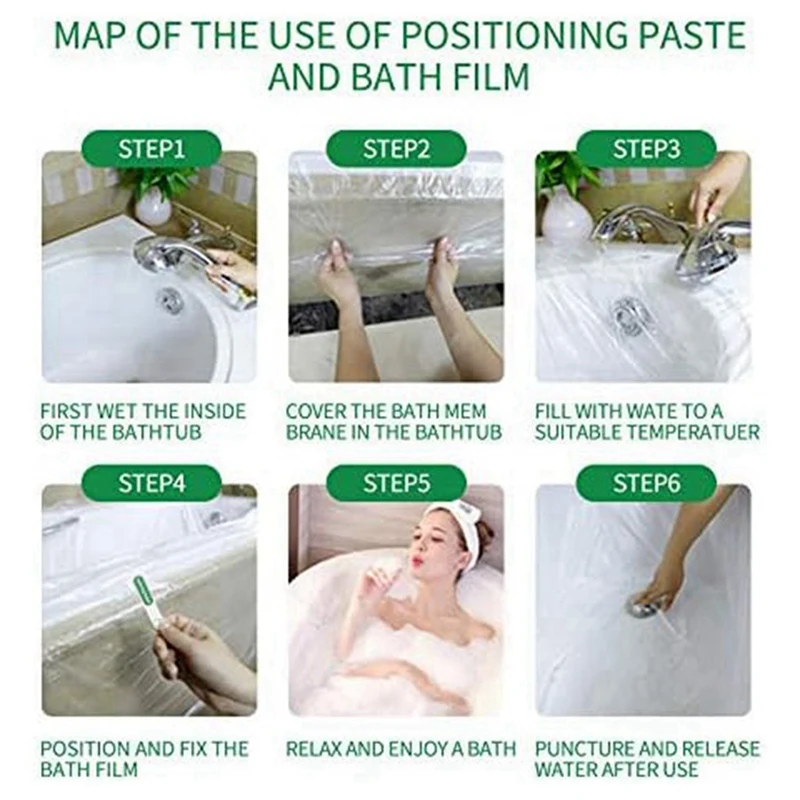 MAP OF THE USE OF POSITIONING PASTE AND BATH FILM

STEP1

FIRST WET THE INSIDE OF THE BATHTUB

STEP2

COVER THE BATH MEM BRANE IN THE BATHTUB

STEP3

FILL WITH WATE TO A SUITABLE TEMPERATUER

STEP4

POSITION AND FIX THE BATH FILM

STEP5

RELAX AND ENJOY A BATH

STEP6

PUNCTURE AND RELEASE WATER AFTER USE