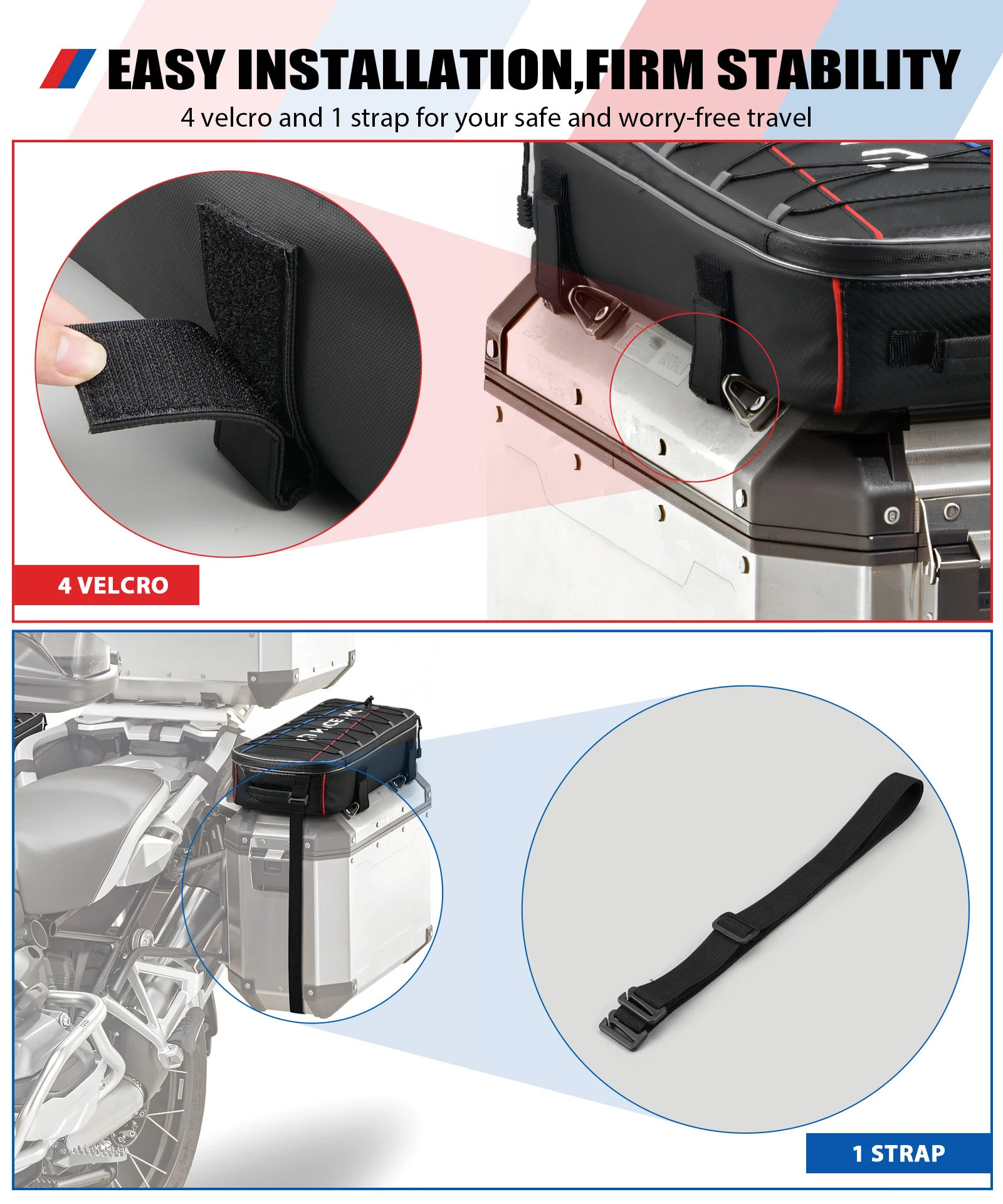 EASY INSTALLATION,FIRM STABILITY

4 velcro and 1 strap for your safe and worry-free travel

4 VELCRO

1 STRAP