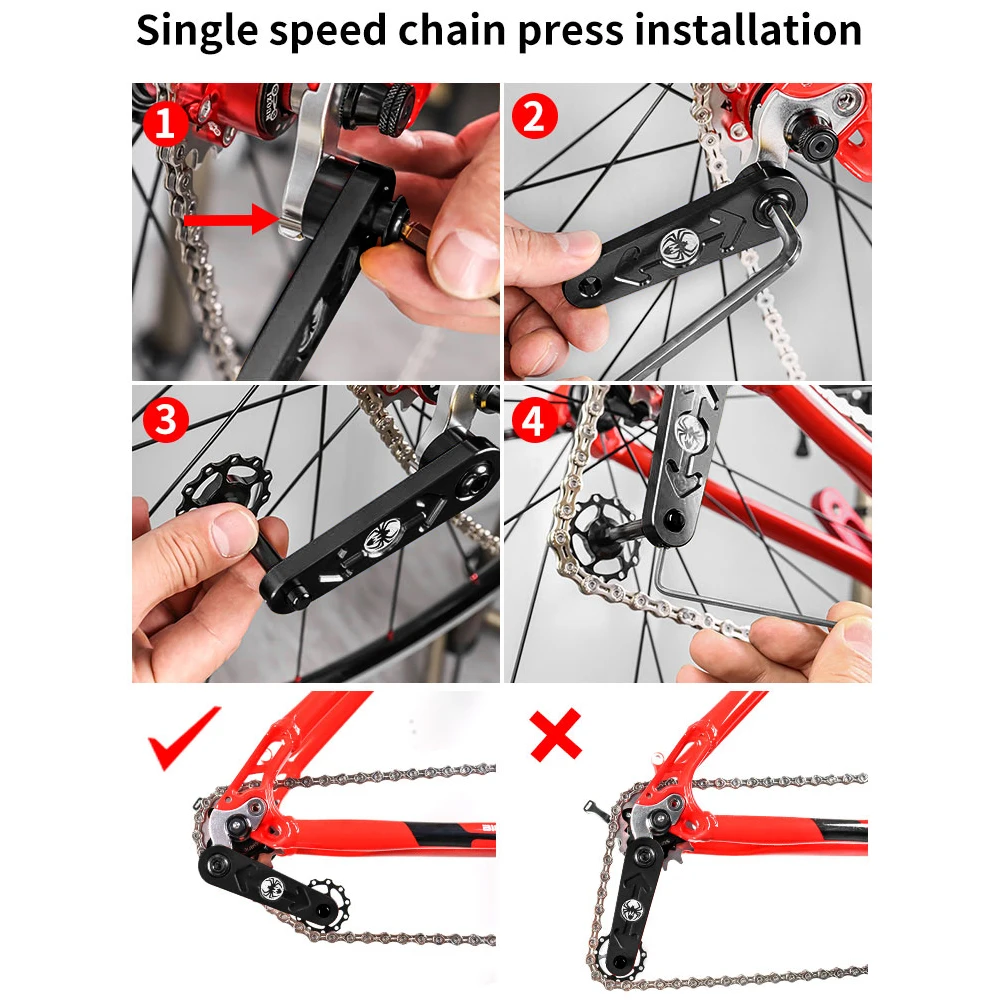 Single speed chain press installation

1

2

3

4