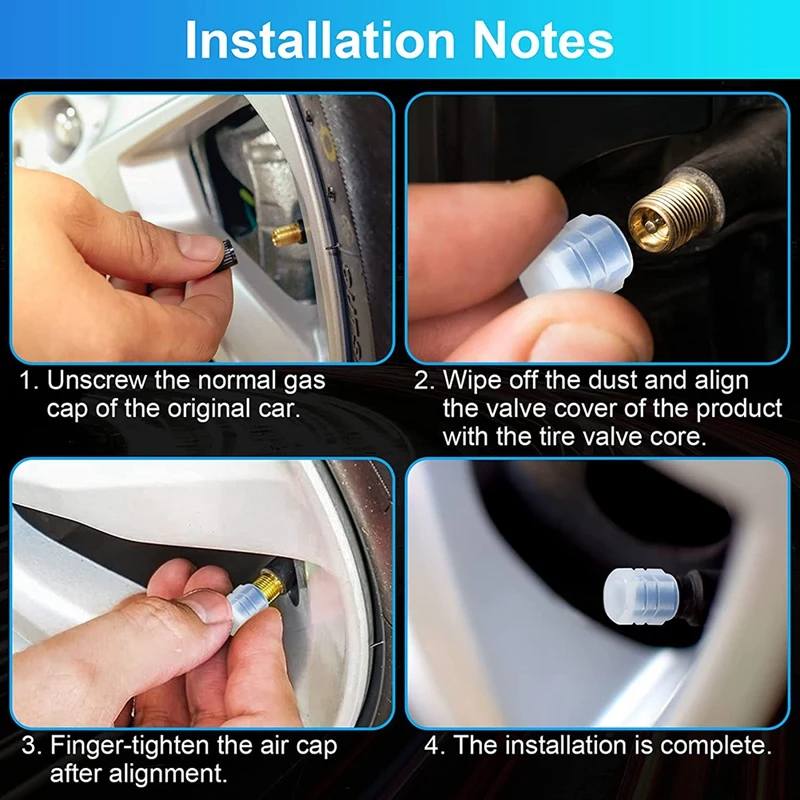 Installation Notes

1. Unscrew the normal gas cap of the original car.

2. Wipe off the dust and align the valve cover of the product with the tire valve core.

3. Finger-tighten the air cap after alignment.

4. The installation is complete.