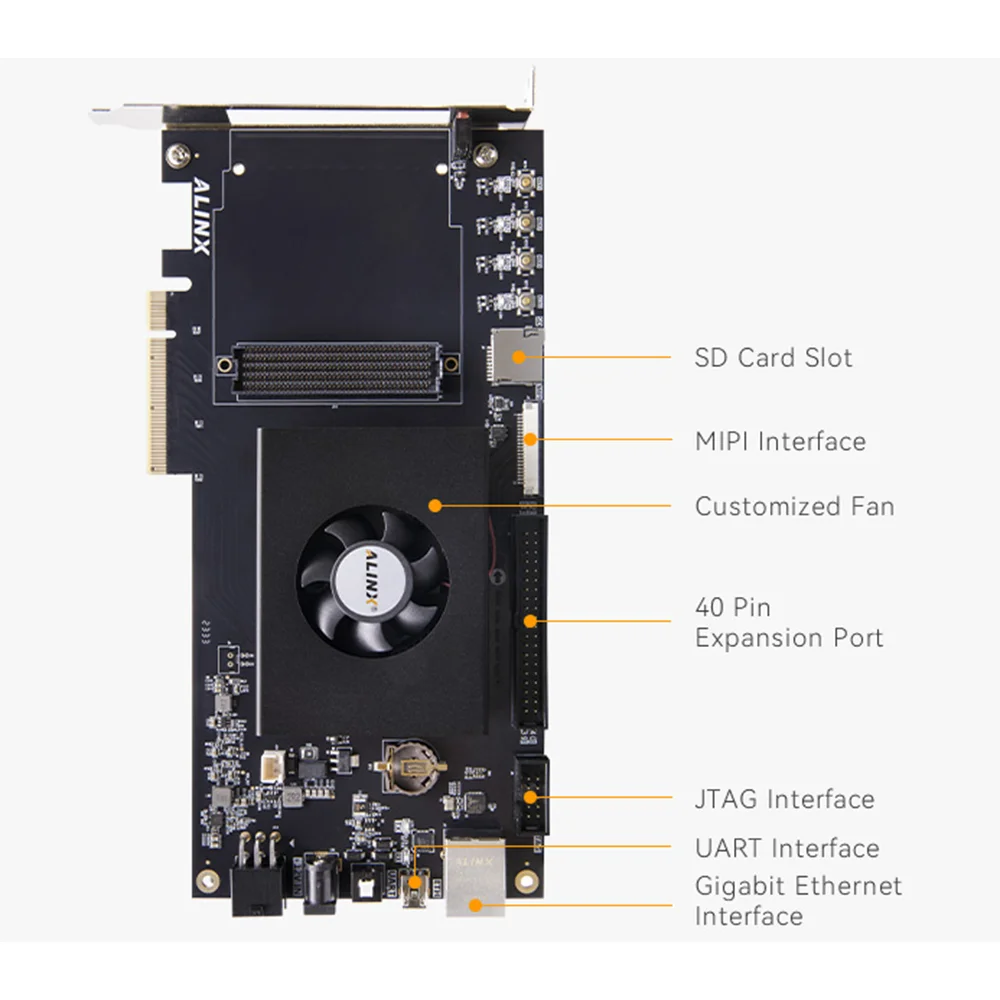 ALINX

ALINX

ALINX

SD Card Slot

MIPI Interface

Customized Fan

40 Pin
Expansion Port

JTAG Interface

UART Interface

Gigabit Ethernet
Interface