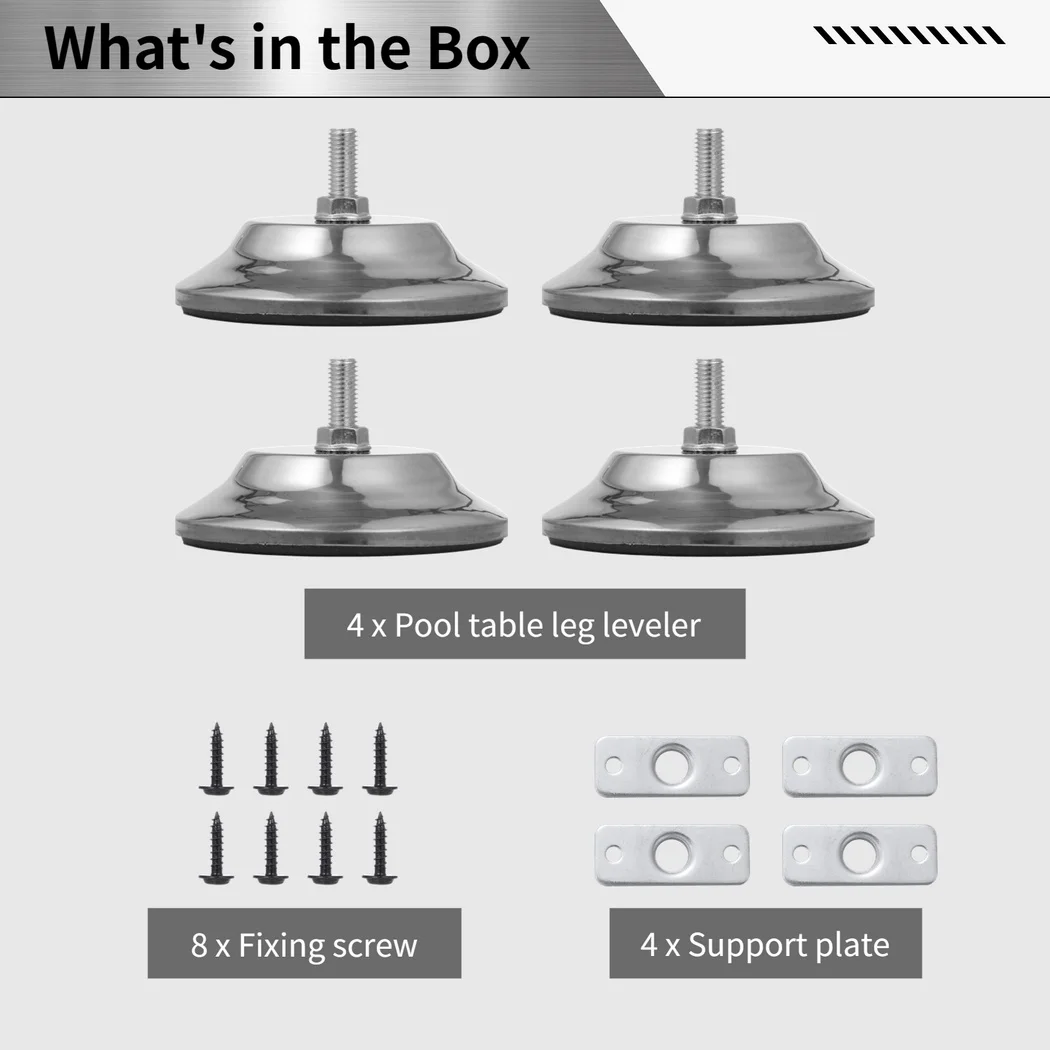 What's in the Box

4 x Pool table leg leveler

8 x Fixing screw

4 x Support plate