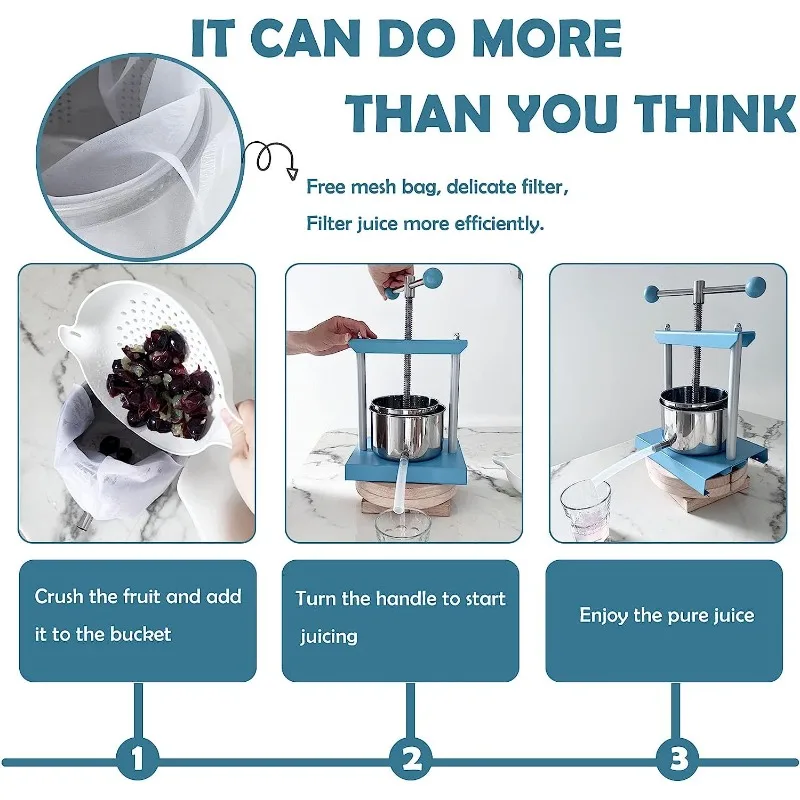 IT CAN DO MORE
THAN YOU THINK

Free mesh bag, delicate filter,
Filter juice more efficiently.

Crush the fruit and add it to the bucket

Turn the handle to start juicing

Enjoy the pure juice

1

2

3