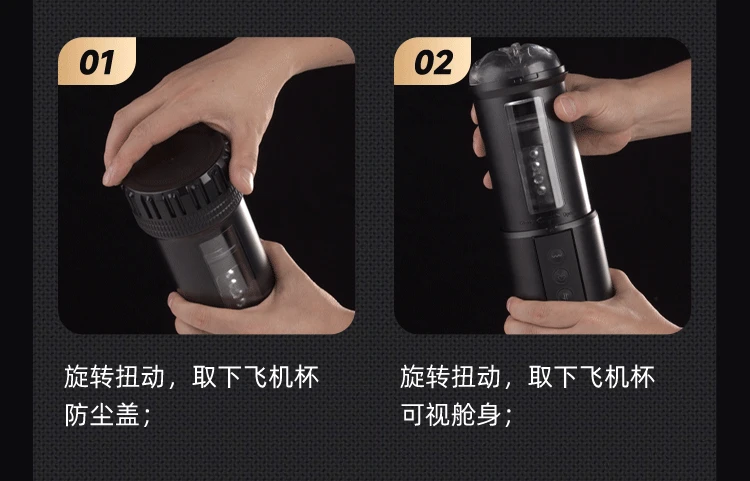 01

旋转扭动，取下飞机杯防尘盖；

02

旋转扭动，取下飞机杯可视舱身；