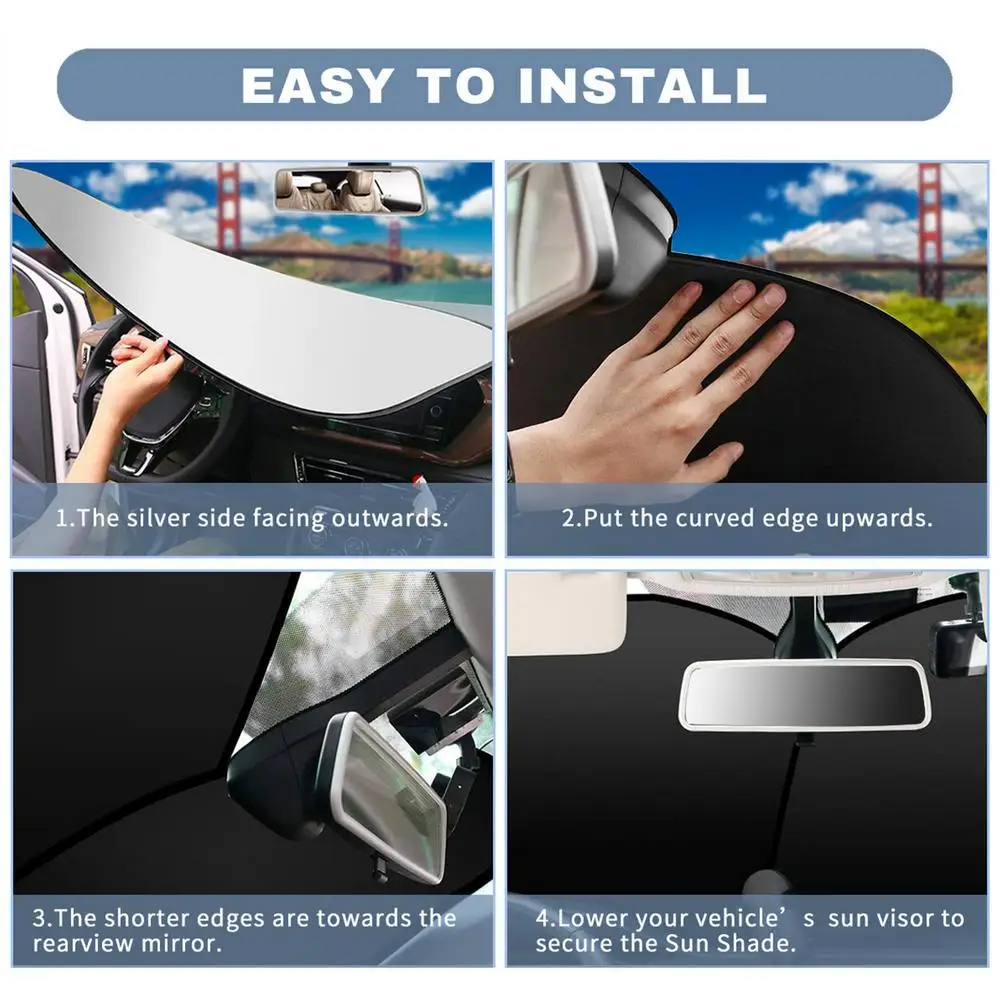 EASY TO INSTALL

1.The silver side facing outwards.

2.Put the curved edge upwards.

3.The shorter edges are towards the rearview mirror.

4.Lower your vehicle’s sun visor to secure the Sun Shade.