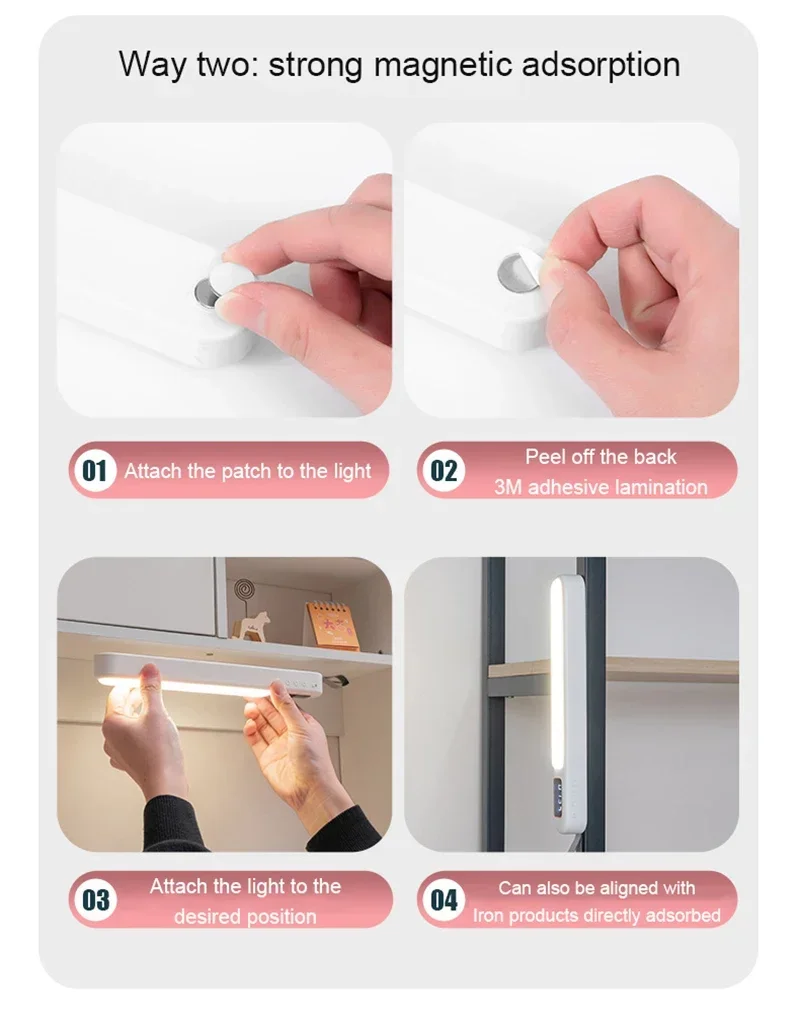 Way two: strong magnetic adsorption

01 Attach the patch to the light

02 Peel off the back 3M adhesive lamination

03 Attach the light to the desired position

04 Can also be aligned with Iron products directly adsorbed