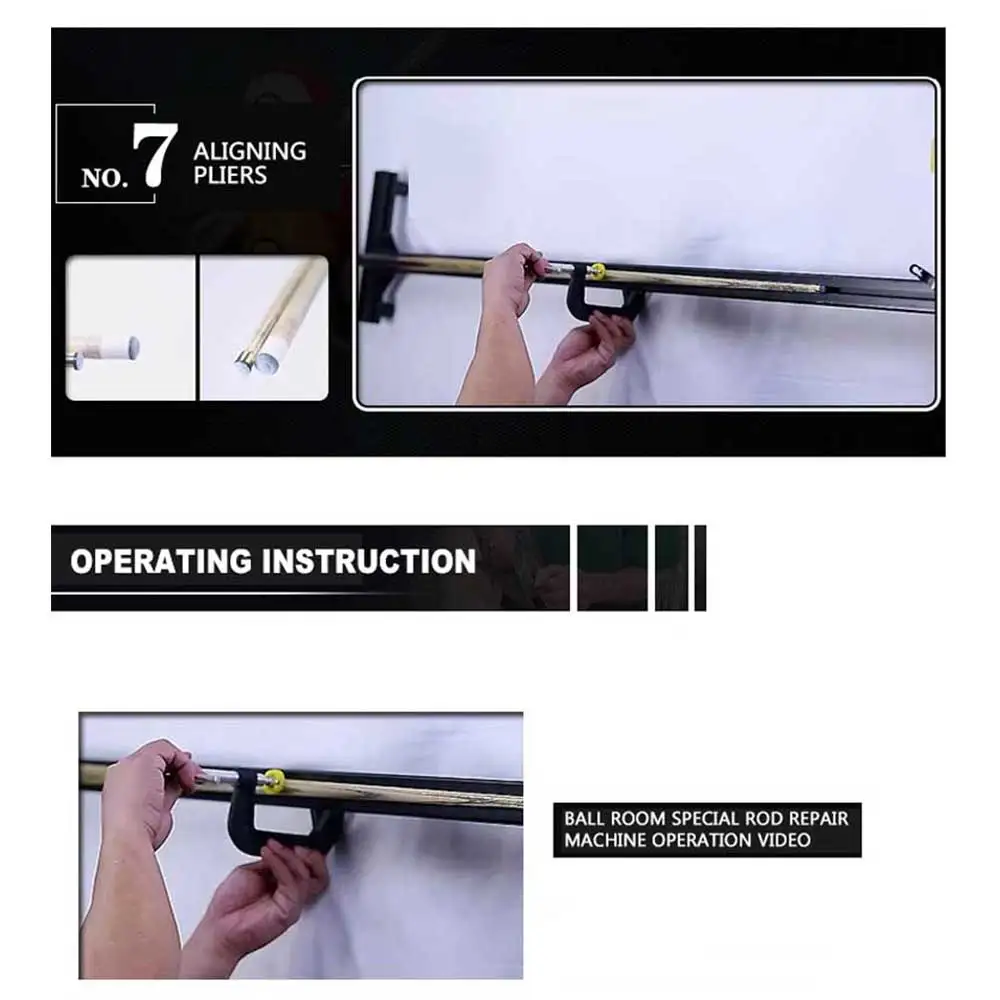 NO. 7 ALIGNING PLIERS

OPERATING INSTRUCTION

BALL ROOM SPECIAL ROD REPAIR MACHINE OPERATION VIDEO