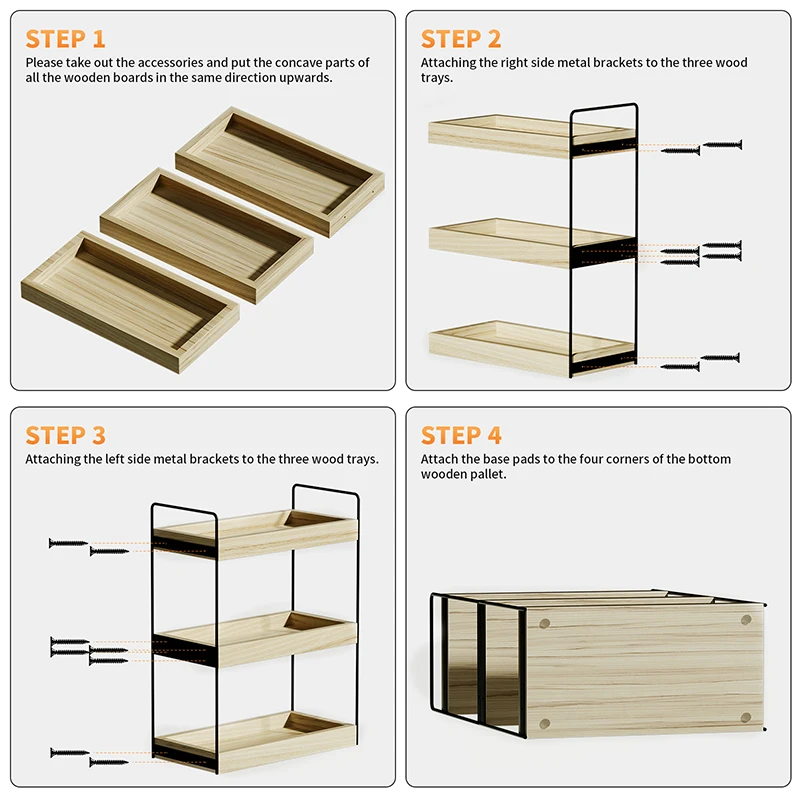 STEP 1
Please take out the accessories and put the concave parts of all the wooden boards in the same direction upwards.

STEP 2
Attaching the right side metal brackets to the three wood trays.

STEP 3
Attaching the left side metal brackets to the three wood trays.

STEP 4
Attach the base pads to the four corners of the bottom wooden pallet.