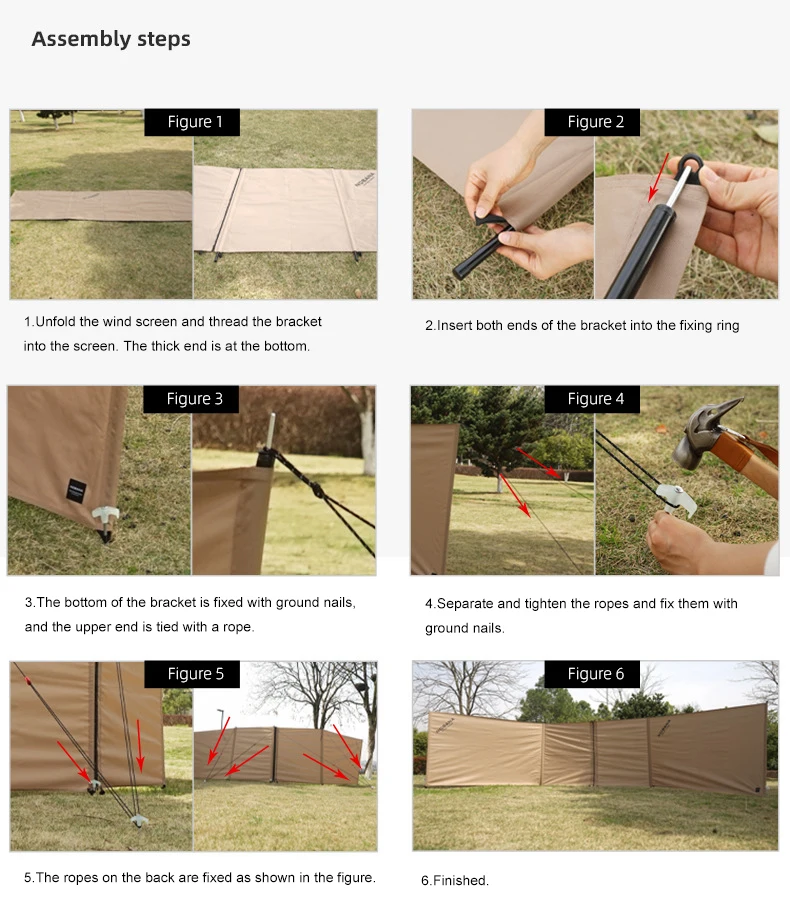 Assembly steps

Figure 1

1.Unfold the wind screen and thread the bracket into the screen. The thick end is at the bottom.

Figure 2

2.Insert both ends of the bracket into the fixing ring

Figure 3

3.The bottom of the bracket is fixed with ground nails, and the upper end is tied with a rope.

Figure 4

4.Separate and tighten the ropes and fix them with ground nails.

Figure 5

5.The ropes on the back are fixed as shown in the figure.

Figure 6

6.Finished.