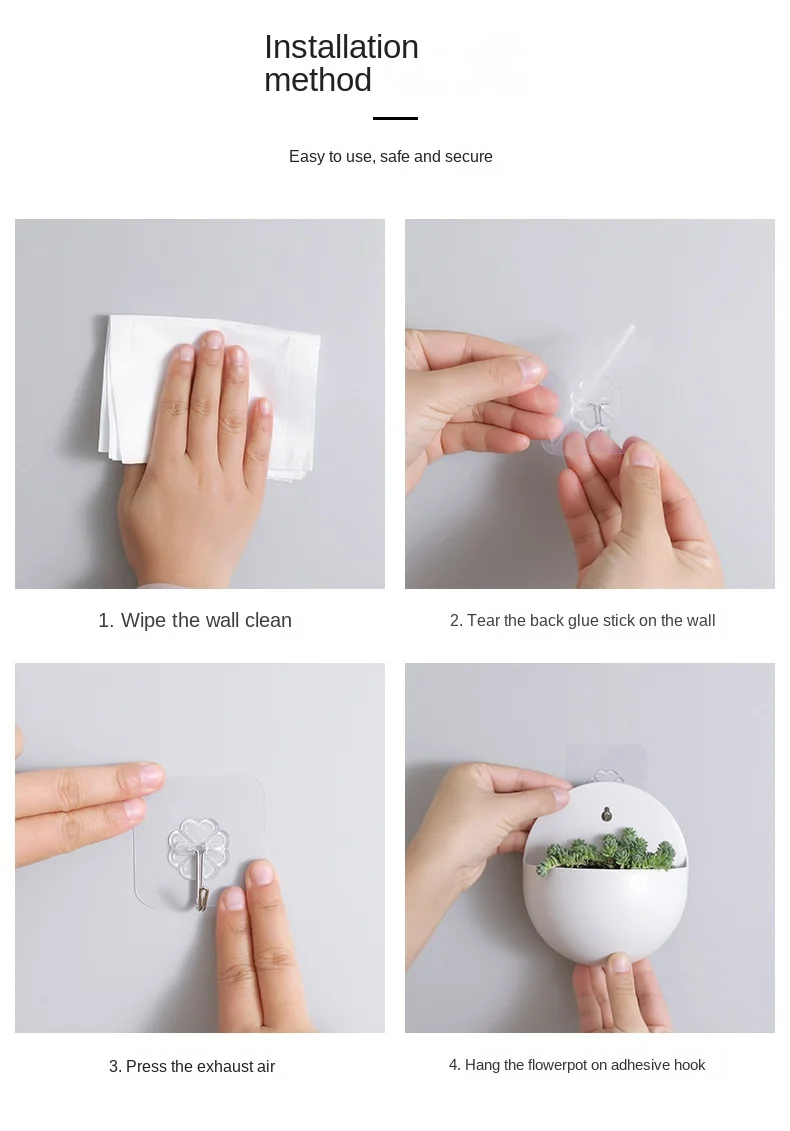 Installation method

Easy to use, safe and secure

1. Wipe the wall clean

2. Tear the back glue stick on the wall

3. Press the exhaust air

4. Hang the flowerpot on adhesive hook