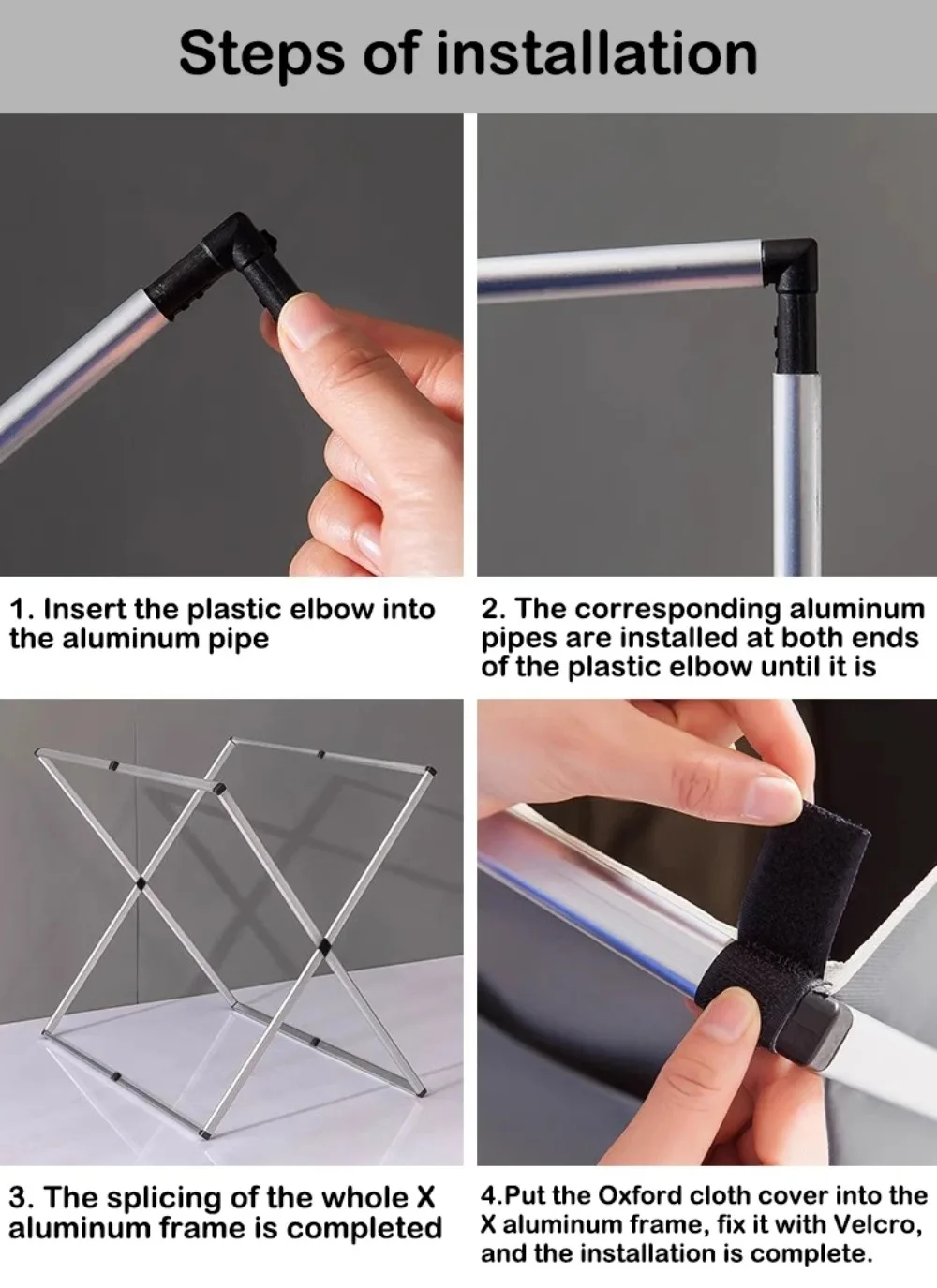 Steps of installation

1. Insert the plastic elbow into the aluminum pipe

2. The corresponding aluminum pipes are installed at both ends of the plastic elbow until it is

3. The splicing of the whole X aluminum frame is completed

4.Put the Oxford cloth cover into the X aluminum frame, fix it with Velcro, and the installation is complete.