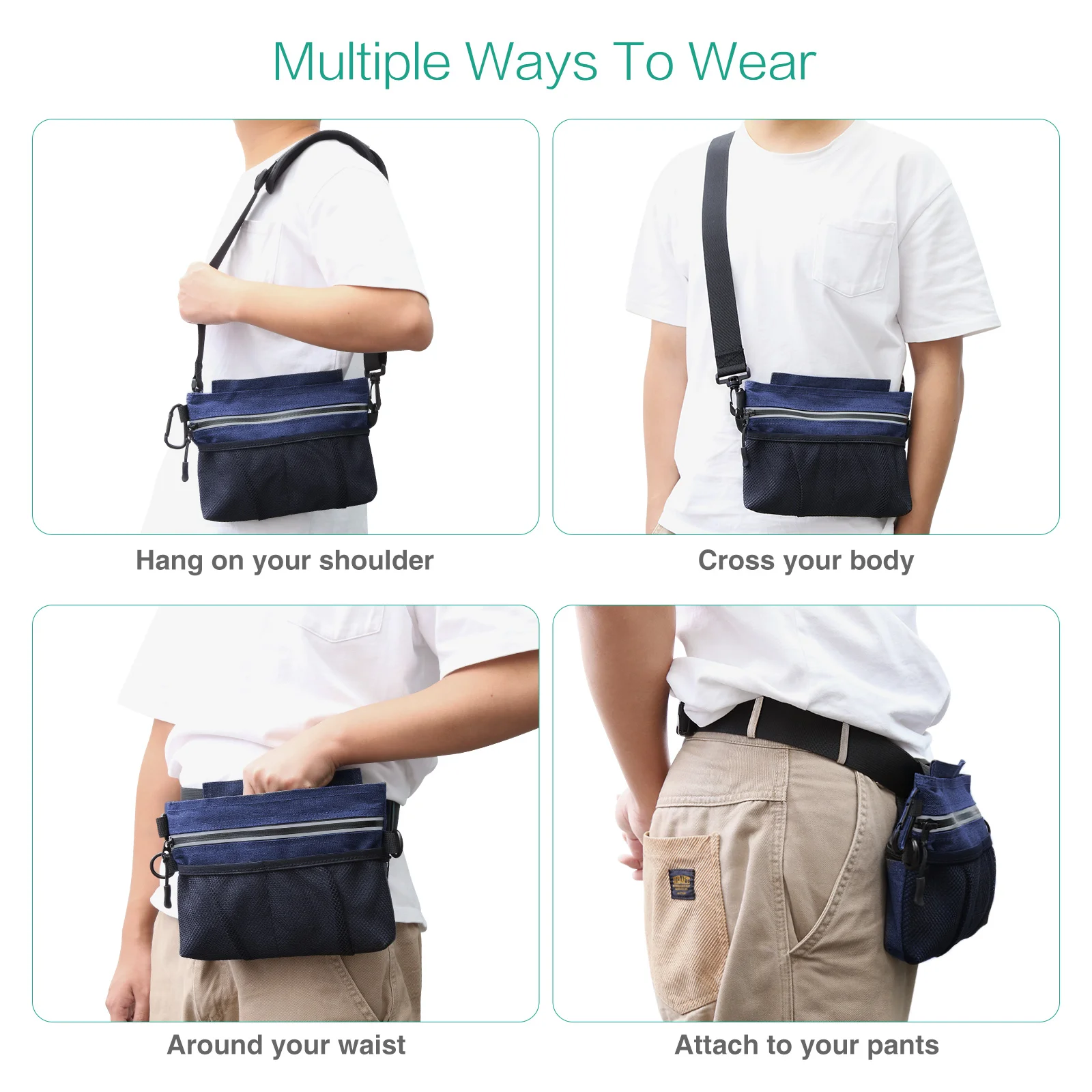 Multiple Ways To Wear

Hang on your shoulder

Cross your body

Around your waist

Attach to your pants