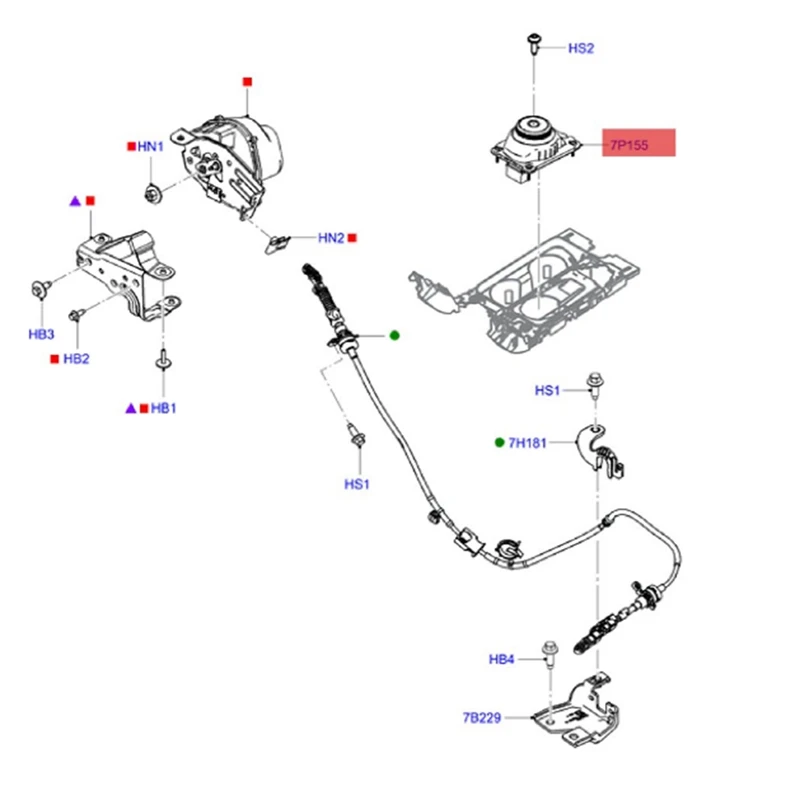 HS2
7P155
HN1
HN2
HB3
HB2
HB1
HS1
HS1
7H181
HB4
7B229