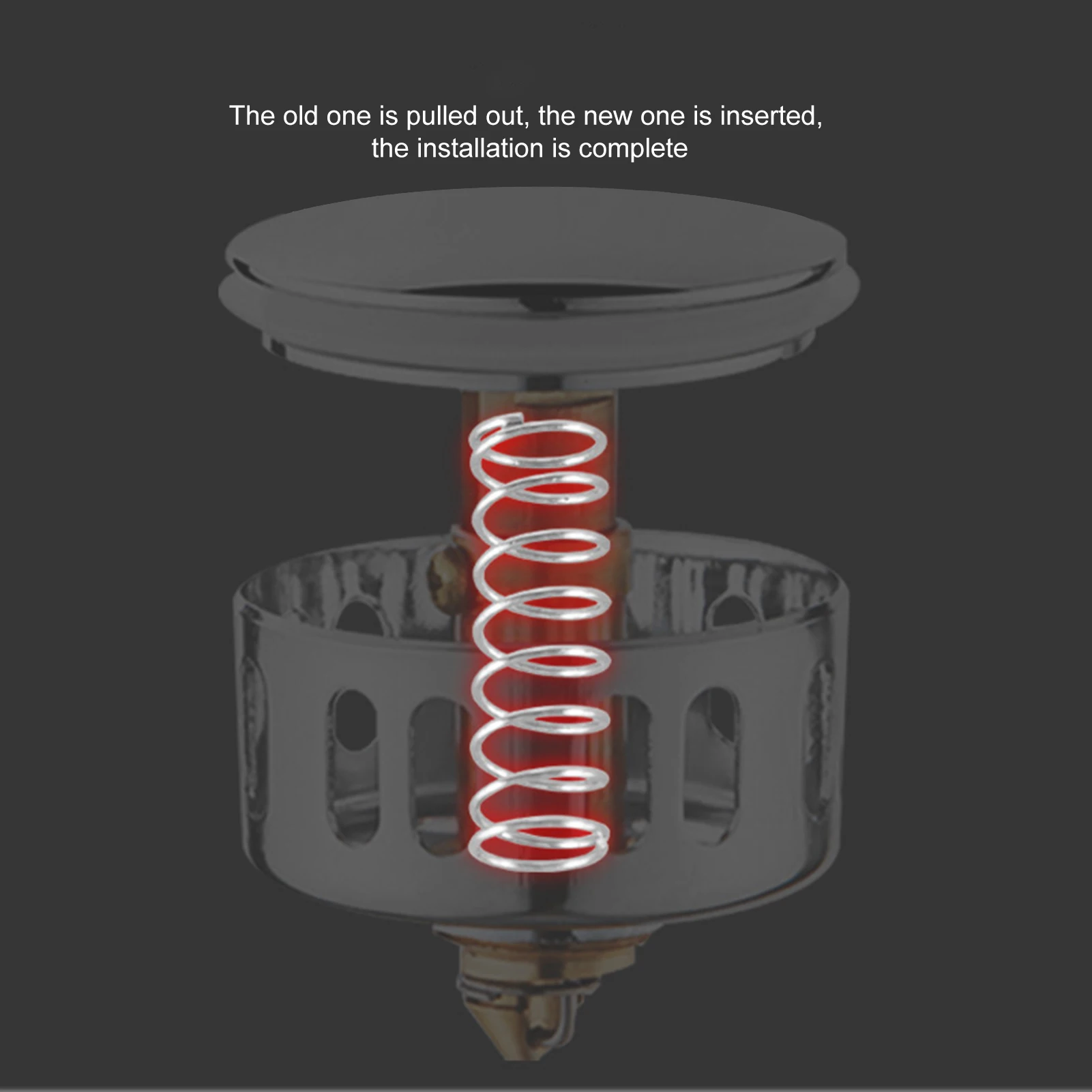 The old one is pulled out, the new one is inserted, the installation is complete