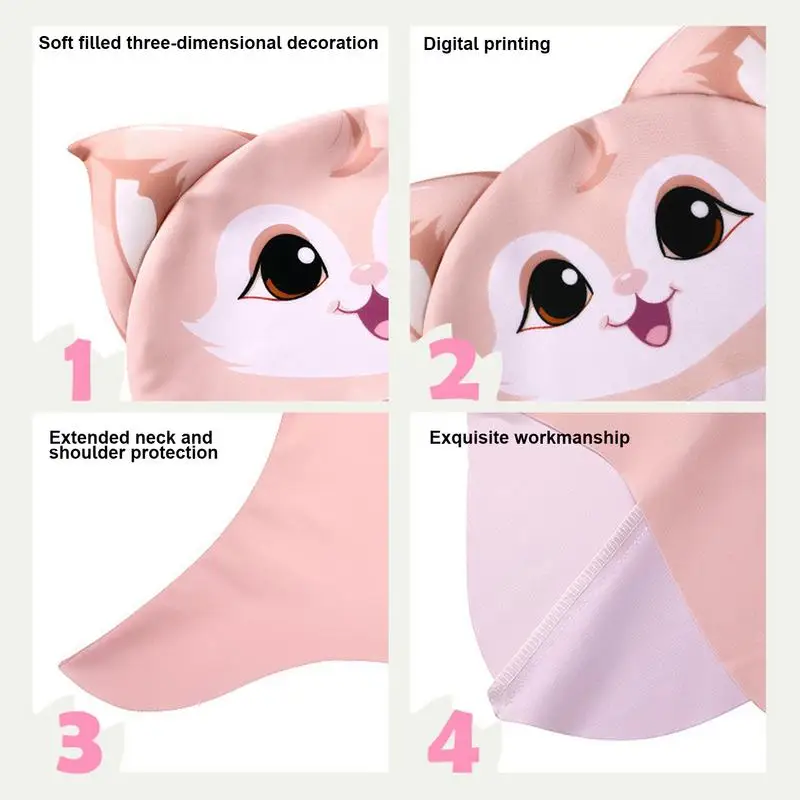 Soft filled three-dimensional decoration

1

Digital printing

2

Extended neck and shoulder protection

3

Exquisite workmanship

4