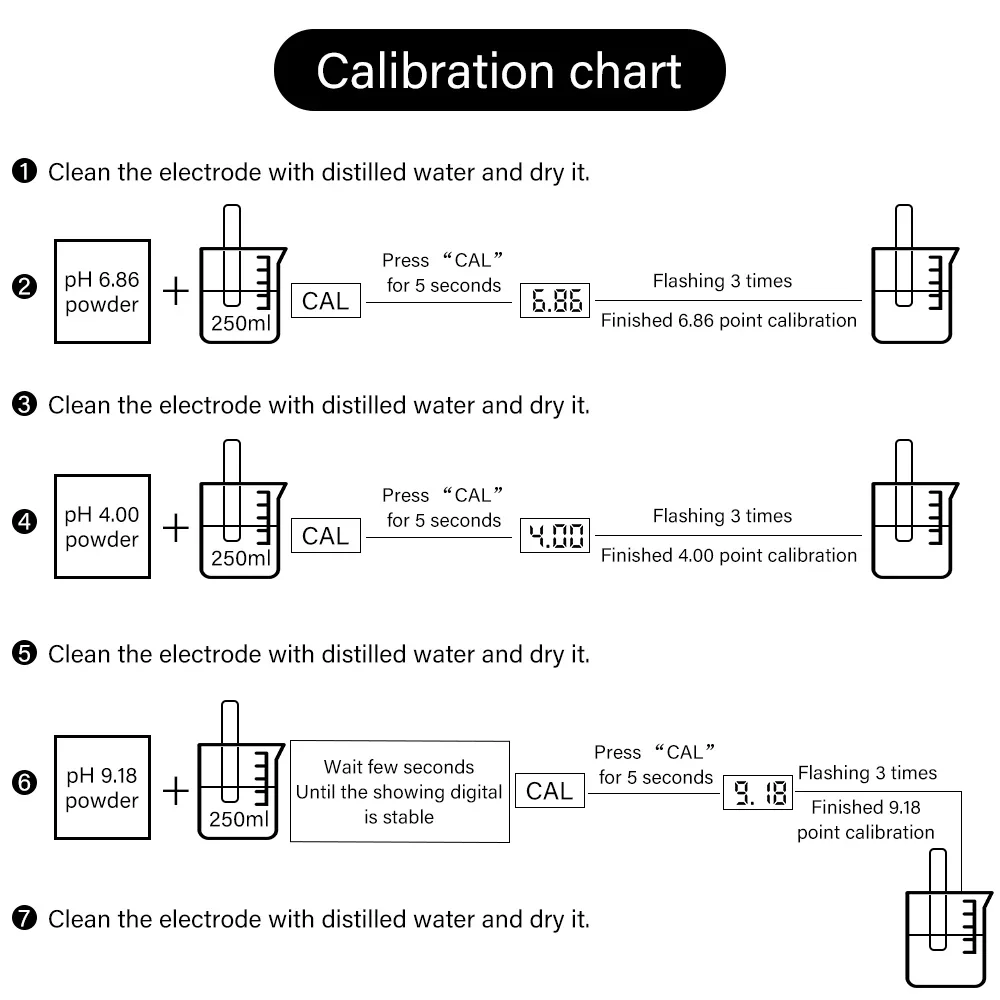 Calibration chart

❶ Clean the electrode with distilled water and dry it.

❷ pH 6.86 powder + 250ml CAL Press “CAL” for 5 seconds 6.86 Flashing 3 times Finished 6.86 point calibration

❸ Clean the electrode with distilled water and dry it.

❹ pH 4.00 powder + 250ml CAL Press “CAL” for 5 seconds 4.00 Flashing 3 times Finished 4.00 point calibration

❺ Clean the electrode with distilled water and dry it.

❻ pH 9.18 powder + 250ml Wait few seconds Until the showing digital is stable CAL Press “CAL” for 5 seconds 9.18 Flashing 3 times Finished 9.18 point calibration

❼ Clean the electrode with distilled water and dry it.