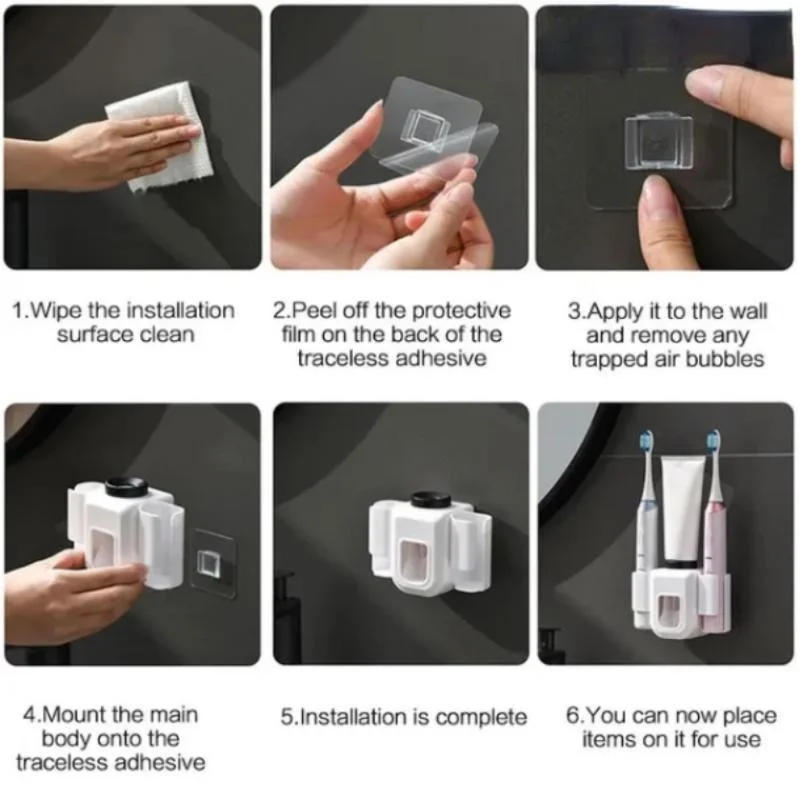 1.Wipe the installation surface clean

2.Peel off the protective film on the back of the traceless adhesive

3.Apply it to the wall and remove any trapped air bubbles

4.Mount the main body onto the traceless adhesive

5.Installation is complete

6.You can now place items on it for use