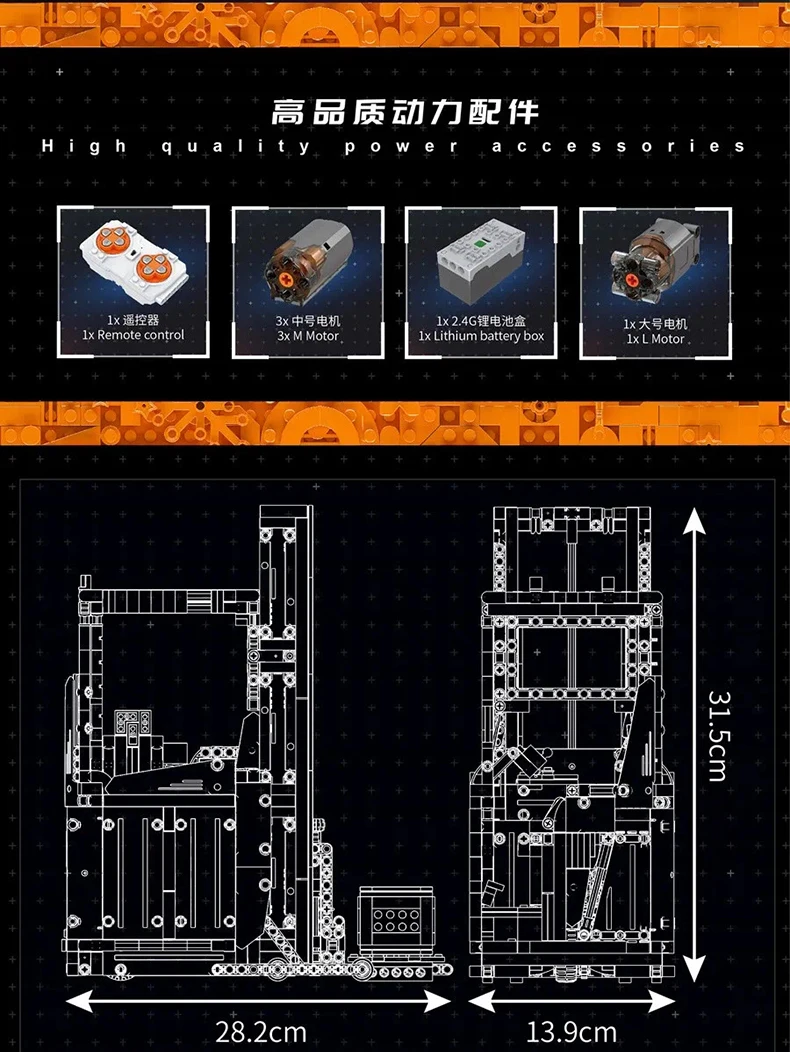 高品质动力配件
High quality power accessories

1x 遥控器
1x Remote control

3x 中号电机
3x M Motor

1x 2.4G锂电池盒
1x Lithium battery box

1x 大号电机
1x L Motor

31.5cm

28.2cm

13.9cm