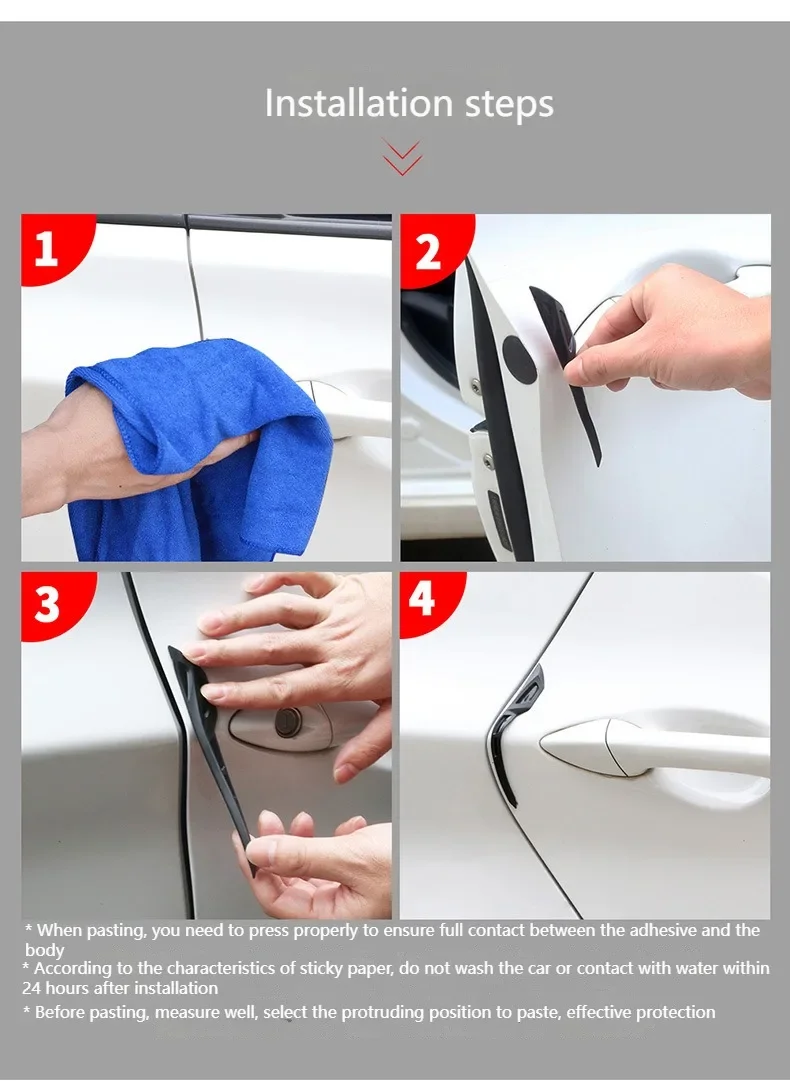 Installation steps

1

2

3

4

* When pasting, you need to press properly to ensure full contact between the adhesive and the body

* According to the characteristics of sticky paper, do not wash the car or contact with water within 24 hours after installation

* Before pasting, measure well, select the protruding position to paste, effective protection