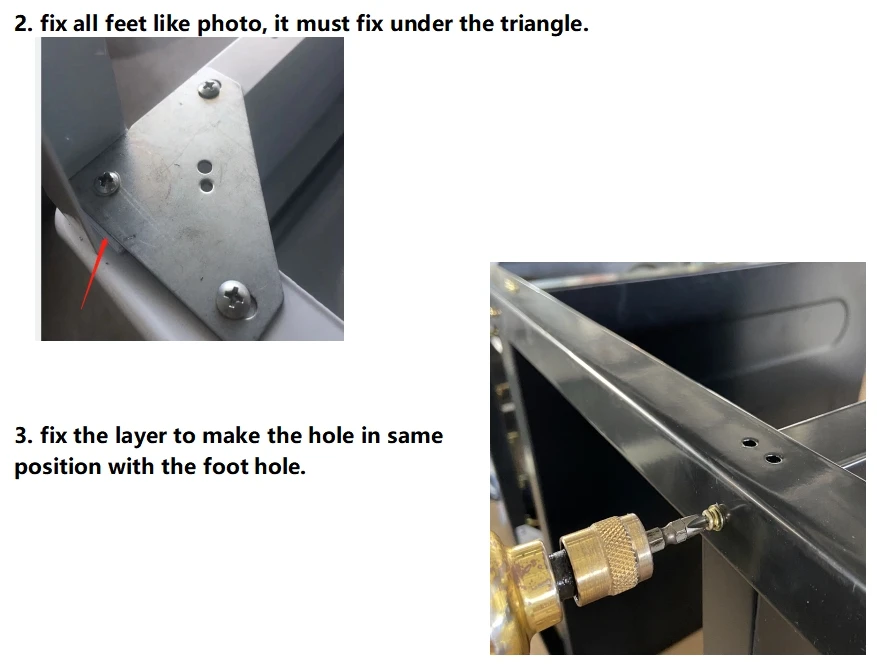 2. fix all feet like photo, it must fix under the triangle.

3. fix the layer to make the hole in same position with the foot hole.