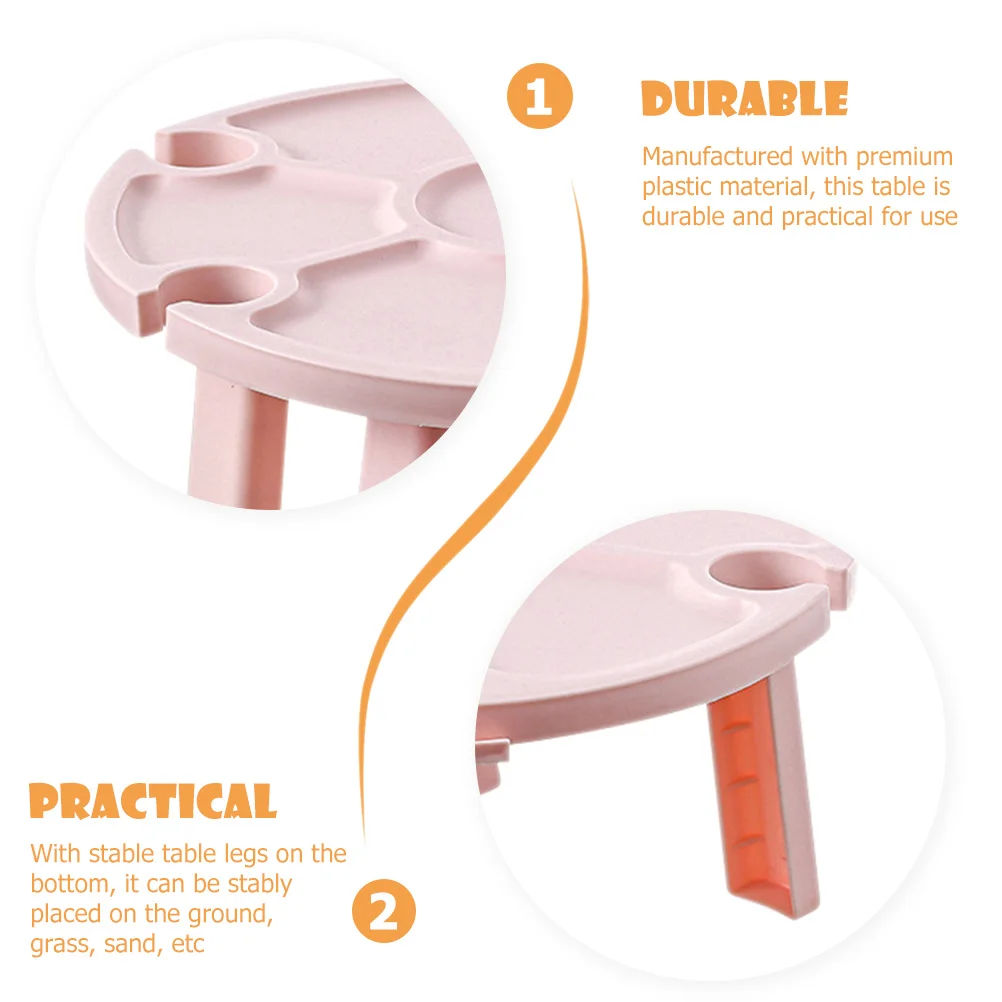 1

DURABLE

Manufactured with premium plastic material, this table is durable and practical for use

PRACTICAL

With stable table legs on the bottom, it can be stably placed on the ground, grass, sand, etc

2