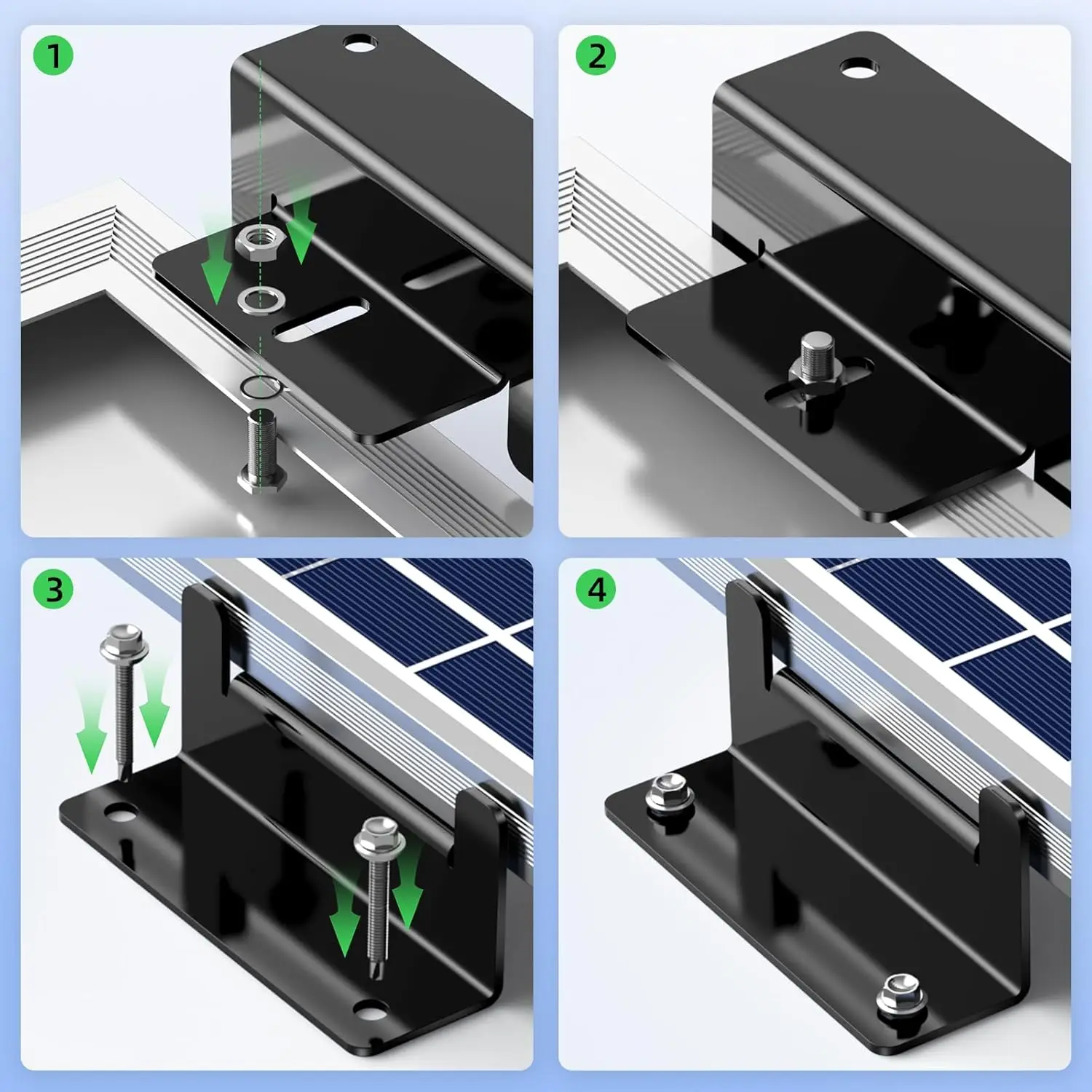 1

2

3

4