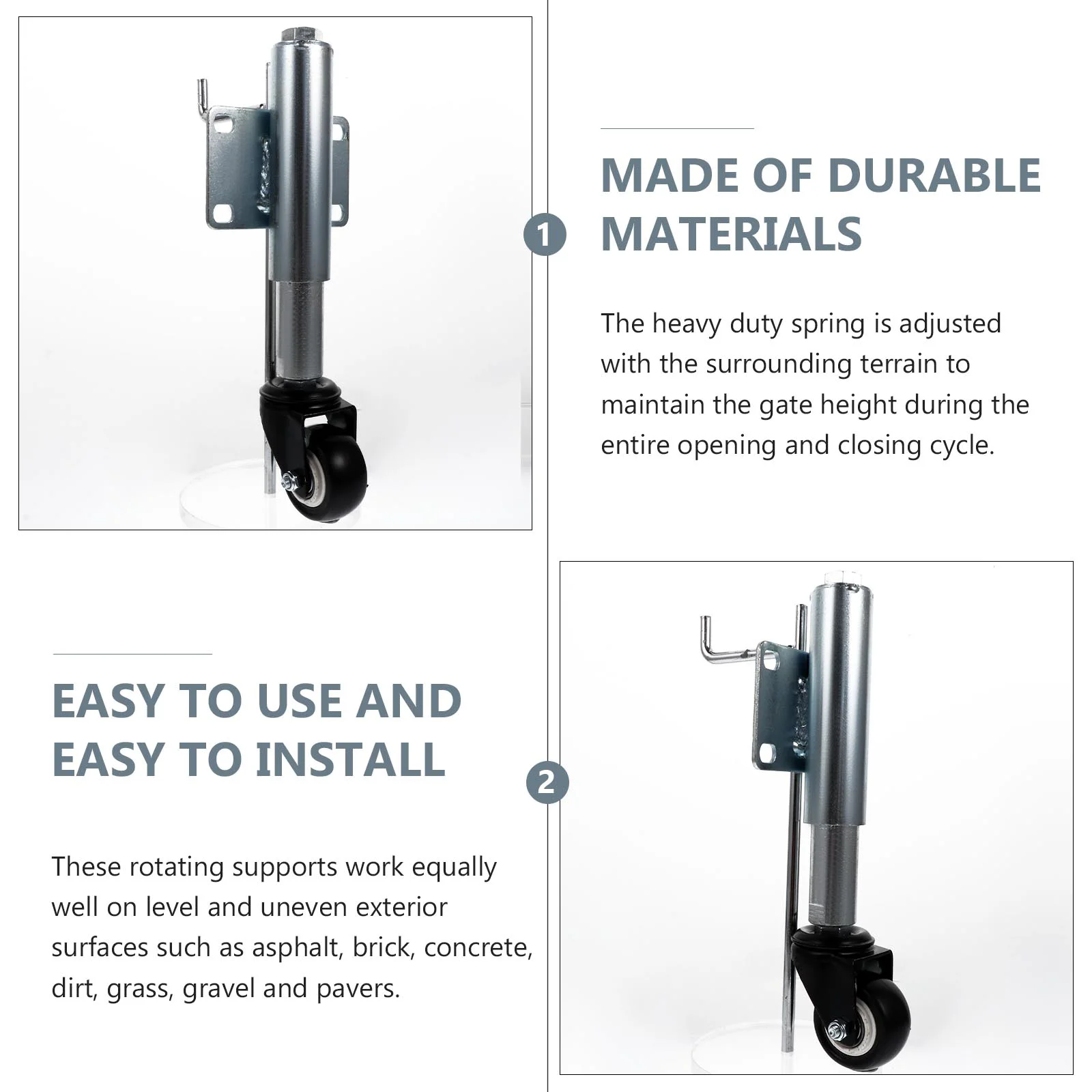 1

MADE OF DURABLE MATERIALS

The heavy duty spring is adjusted with the surrounding terrain to maintain the gate height during the entire opening and closing cycle.

EASY TO USE AND EASY TO INSTALL

2

These rotating supports work equally well on level and uneven exterior surfaces such as asphalt, brick, concrete, dirt, grass, gravel and pavers.