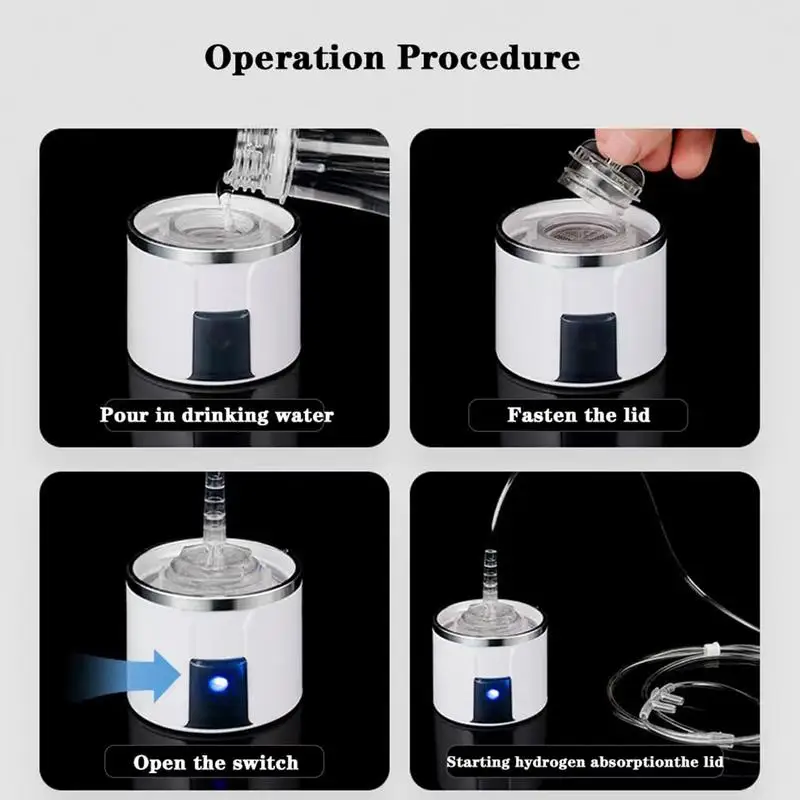 Operation Procedure

Pour in drinking water

Fasten the lid

Open the switch

Starting hydrogen absorptionthe lid