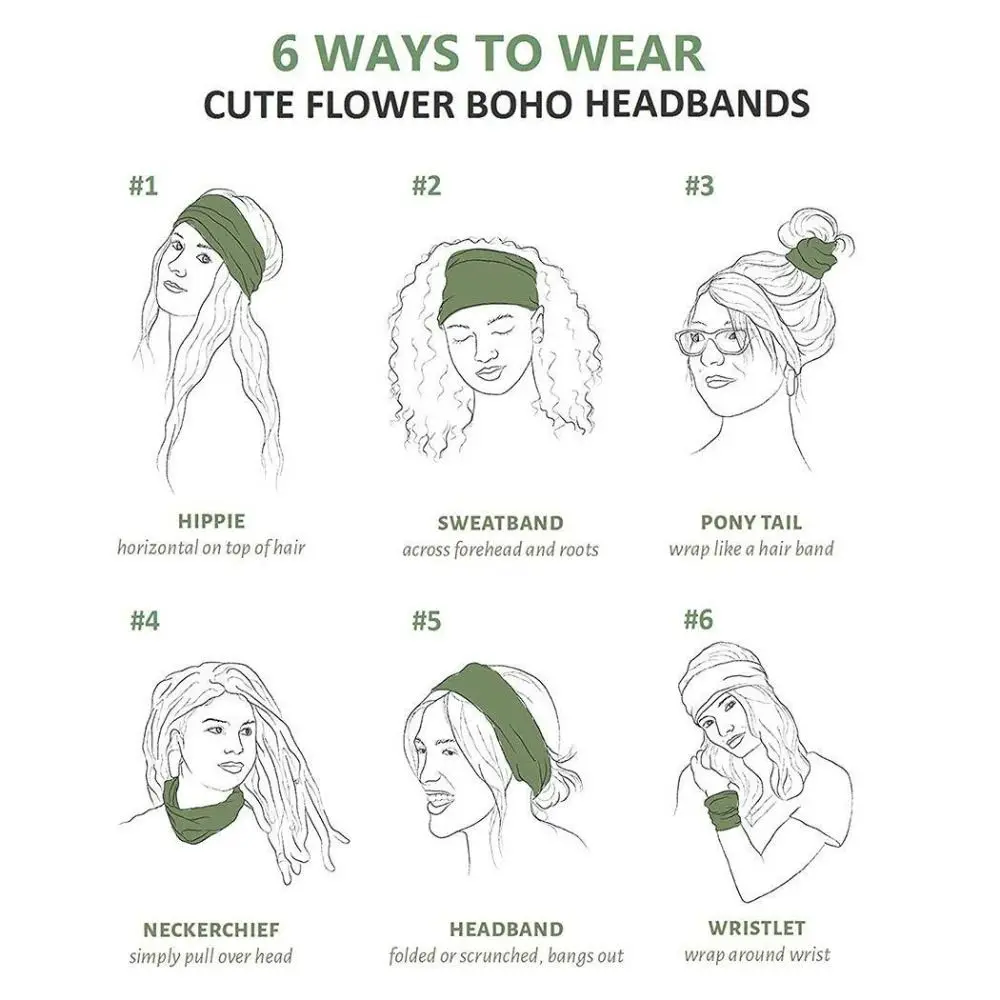 6 WAYS TO WEAR
CUTE FLOWER BOHO HEADBANDS

#1

HIPPIE
horizontal on top of hair

#2

SWEATBAND
across forehead and roots

#3

PONY TAIL
wrap like a hair band

#4

NECKERCHIEF
simply pull over head

#5

HEADBAND
folded or scrunched, bangs out

#6

WRISTLET
wrap around wrist