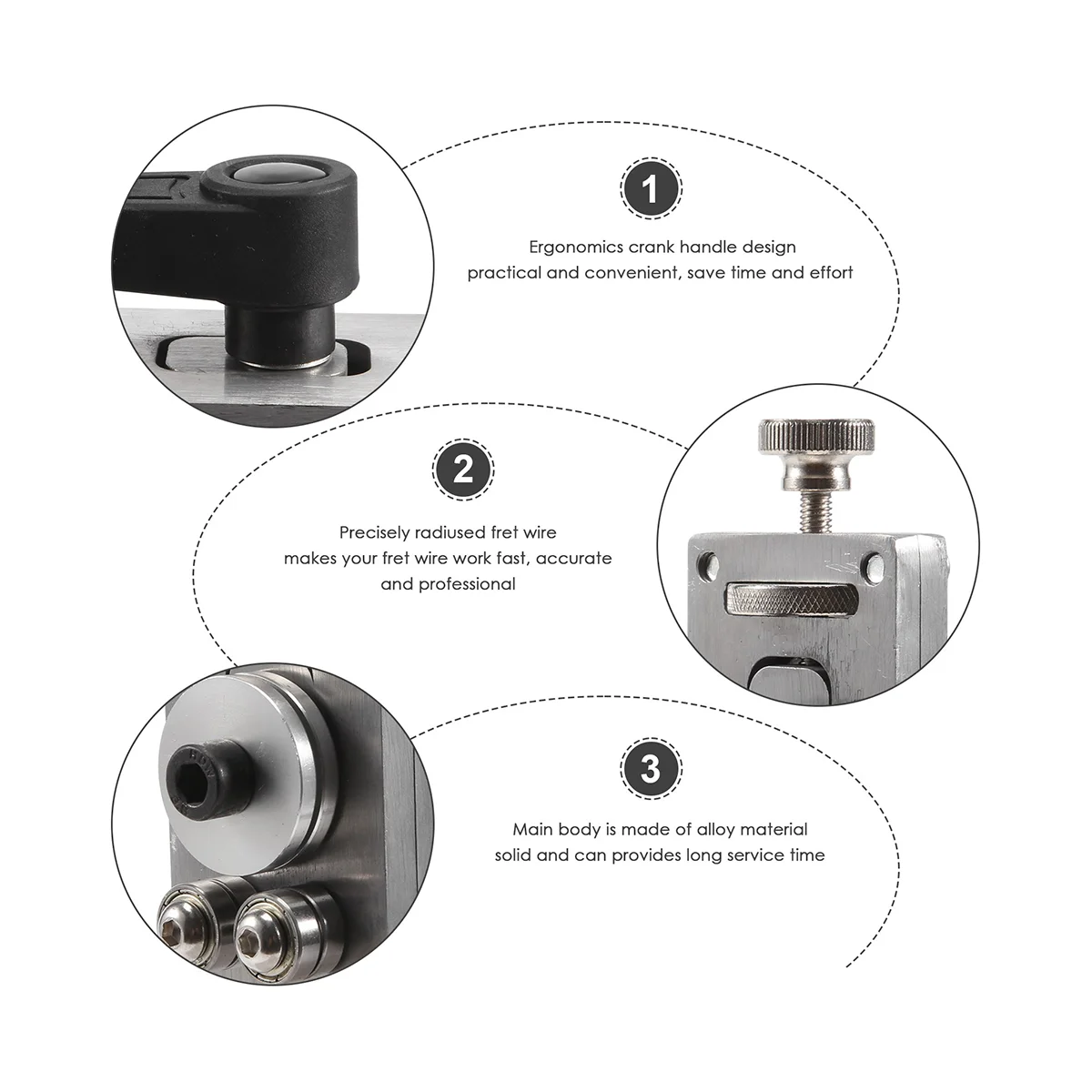 1

Ergonomics crank handle design
practical and convenient, save time and effort

2

Precisely radiused fret wire
makes your fret wire work fast, accurate
and professional

3

Main body is made of alloy material
solid and can provides long service time