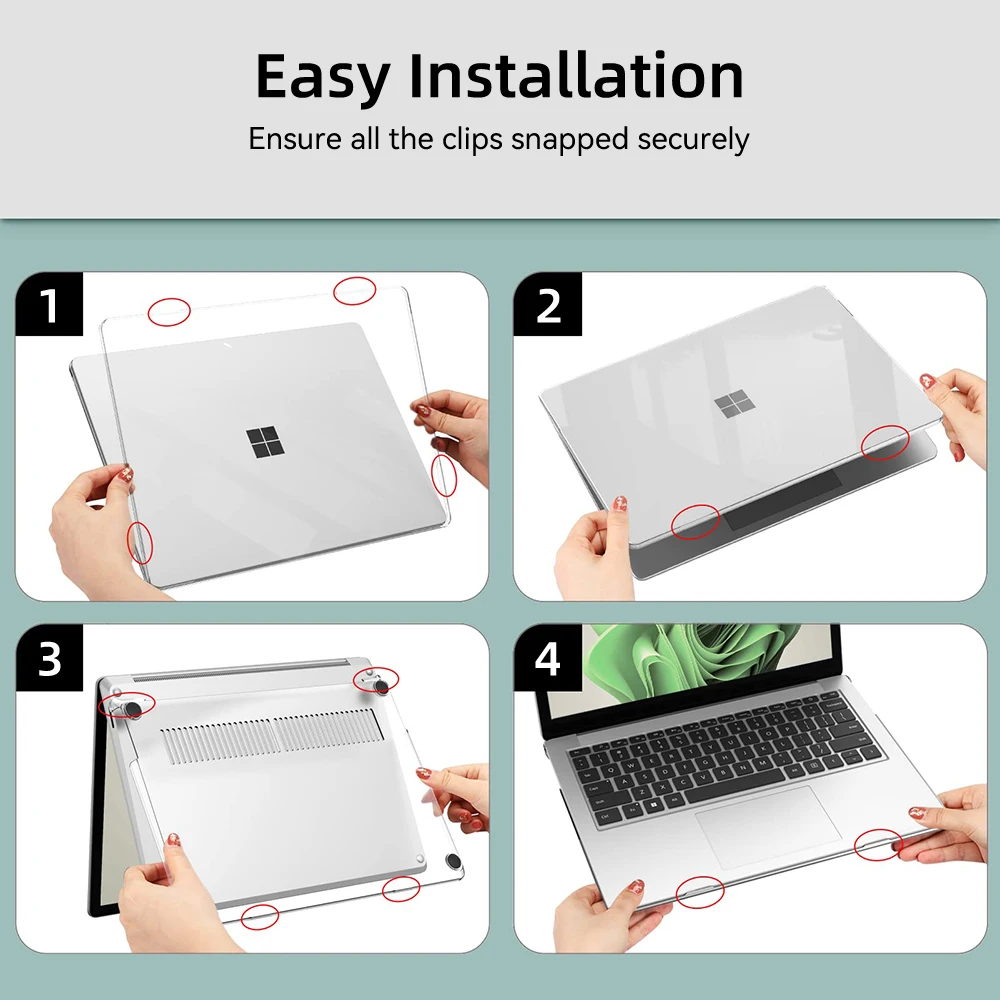 Easy Installation

Ensure all the clips snapped securely

1

2

3

4