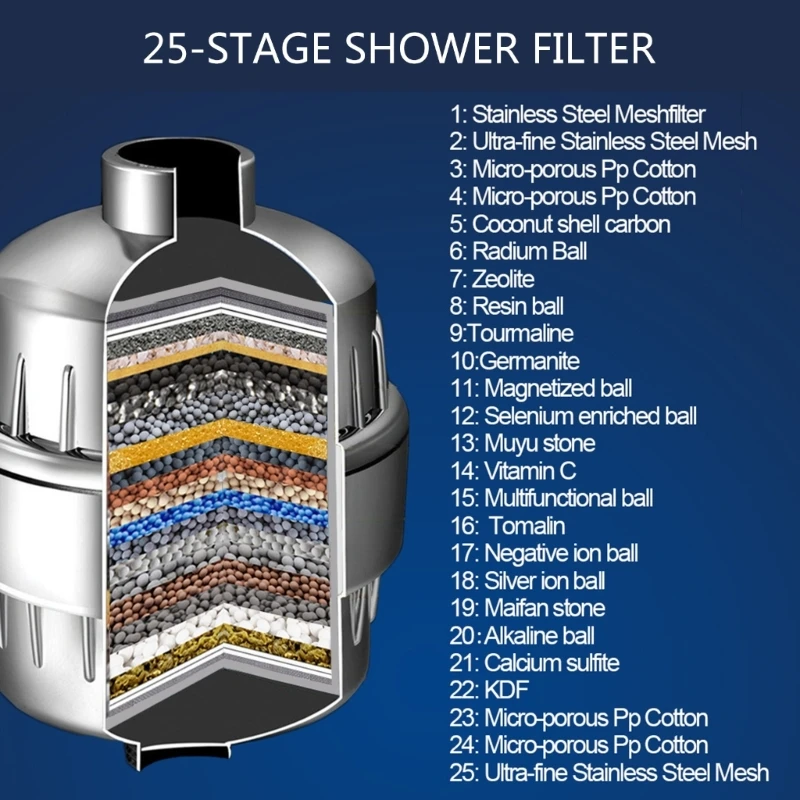 25-STAGE SHOWER FILTER

1: Stainless Steel Meshfilter
2: Ultra-fine Stainless Steel Mesh
3: Micro-porous Pp Cotton
4: Micro-porous Pp Cotton
5: Coconut shell carbon
6: Radium Ball
7: Zeolite
8: Resin ball
9:Tourmaline
10:Germanite
11: Magnetized ball
12: Selenium enriched ball
13: Muyu stone
14: Vitamin C
15: Multifunctional ball
16: Tomalin
17: Negative ion ball
18: Silver ion ball
19: Maifan stone
20: Alkaline ball
21: Calcium sulfite
22: KDF
23: Micro-porous Pp Cotton
24: Micro-porous Pp Cotton
25: Ultra-fine Stainless Steel Mesh