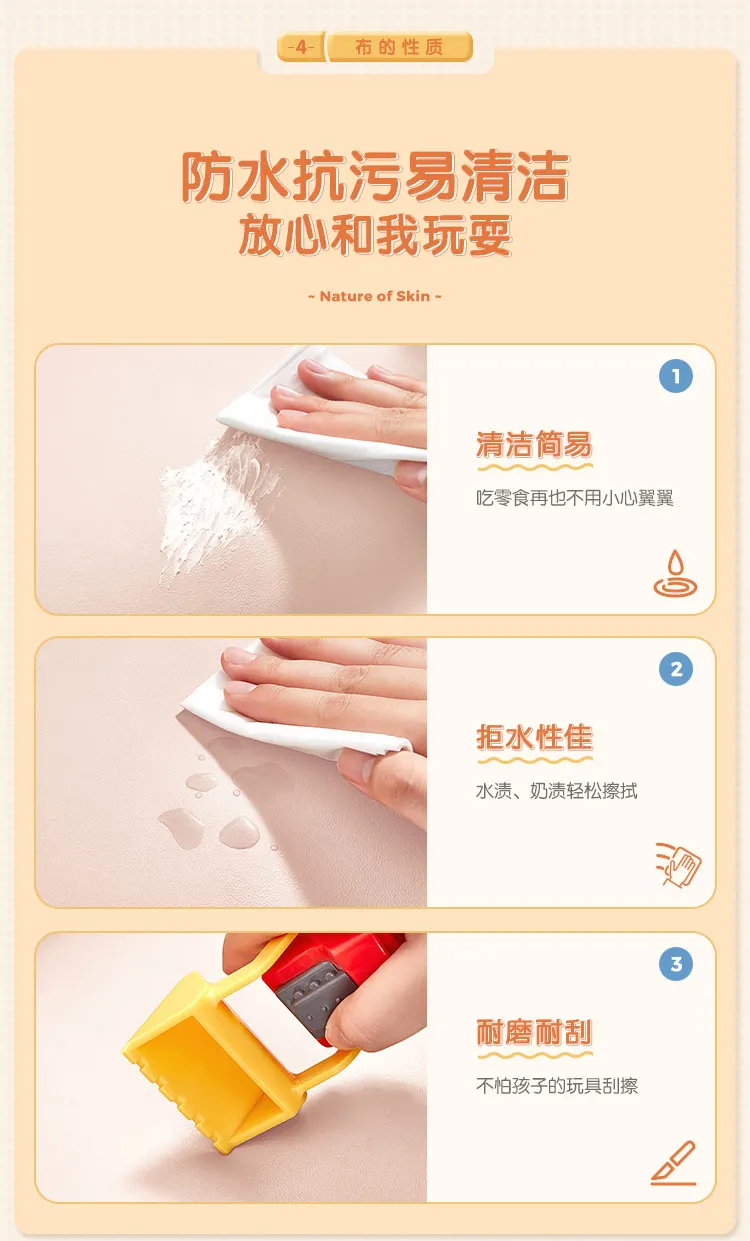 -4- 布的性质

防水抗污易清洁
放心和我玩耍

~ Nature of Skin ~

1
清洁简易
吃零食再也不用小心翼翼

2
拒水性佳
水渍、奶渍轻松擦拭

3
耐磨耐刮
不怕孩子的玩具刮擦