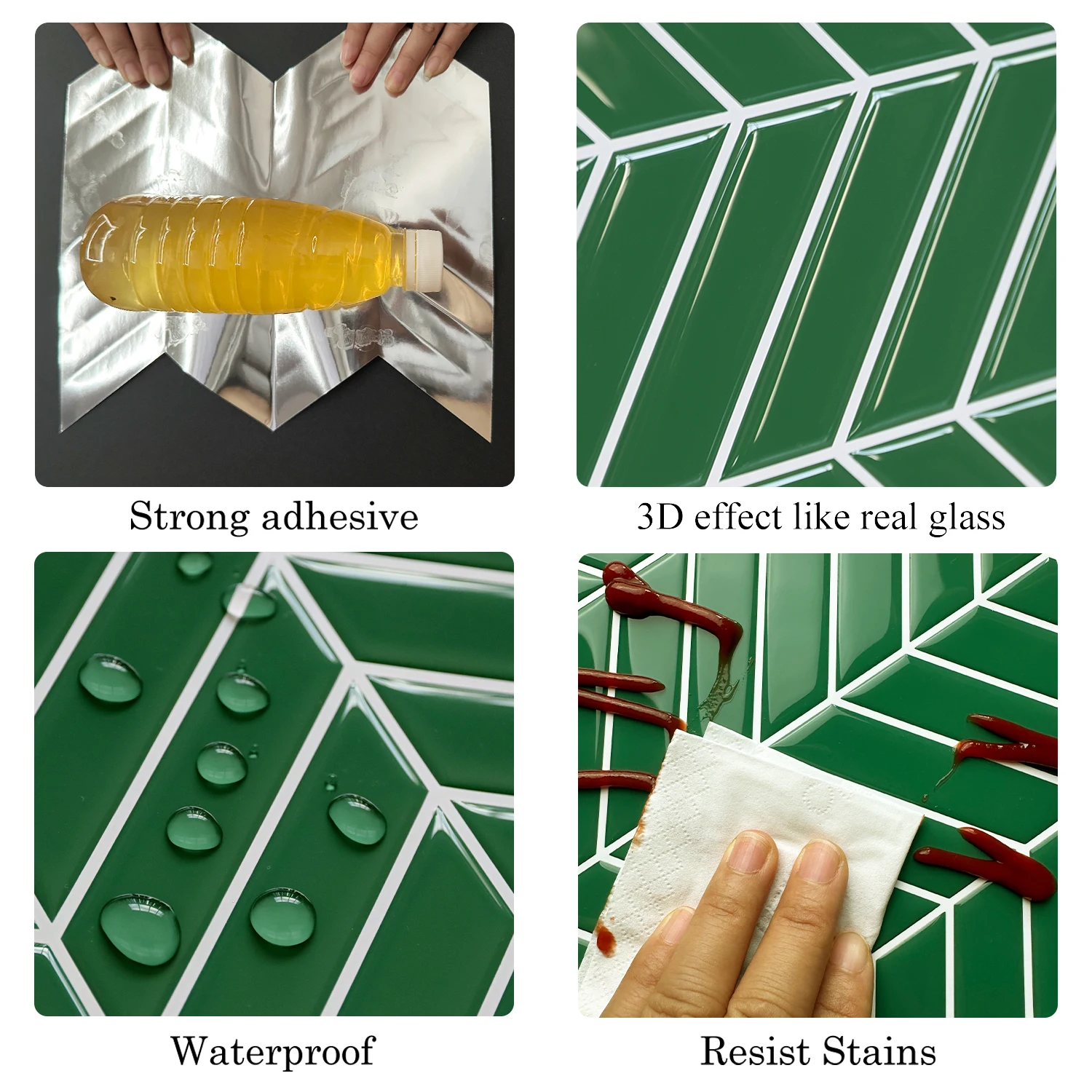 Strong adhesive

3D effect like real glass

Waterproof

Resist Stains