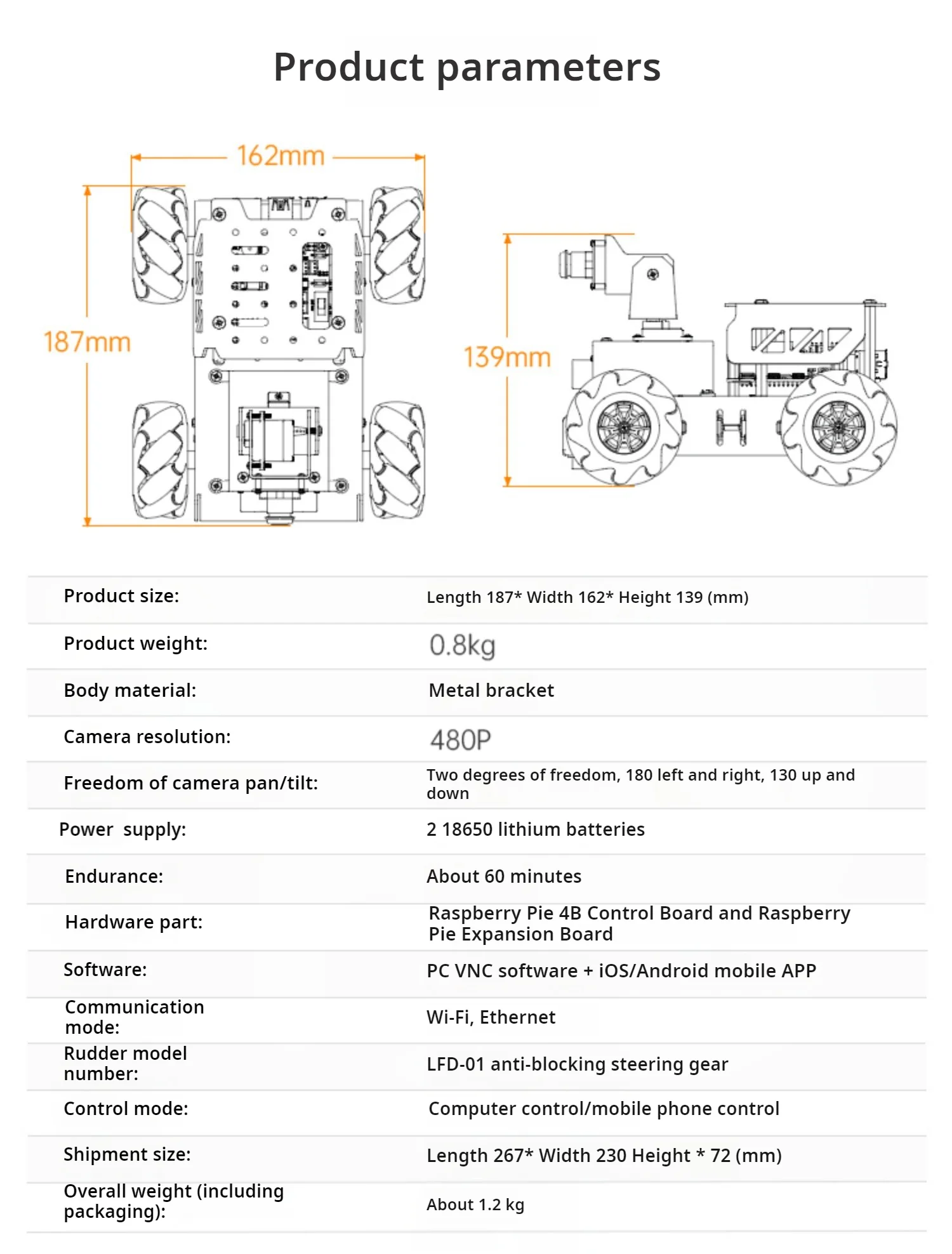 Product parameters

162mm

187mm

139mm

| | |
|---|---|
| Product size: | Length 187* Width 162* Height 139 (mm) |
| Product weight: | 0.8kg |
| Body material: | Metal bracket |
| Camera resolution: | 480P |
| Freedom of camera pan/tilt: | Two degrees of freedom, 180 left and right, 130 up and down |
| Power supply: | 2 18650 lithium batteries |
| Endurance: | About 60 minutes |
| Hardware part: | Raspberry Pie 4B Control Board and Raspberry Pie Expansion Board |
| Software: | PC VNC software + iOS/Android mobile APP |
| Communication mode: | Wi-Fi, Ethernet |
| Rudder model number: | LFD-01 anti-blocking steering gear |
| Control mode: | Computer control/mobile phone control |
| Shipment size: | Length 267* Width 230 Height * 72 (mm) |
| Overall weight (including packaging): | About 1.2 kg |