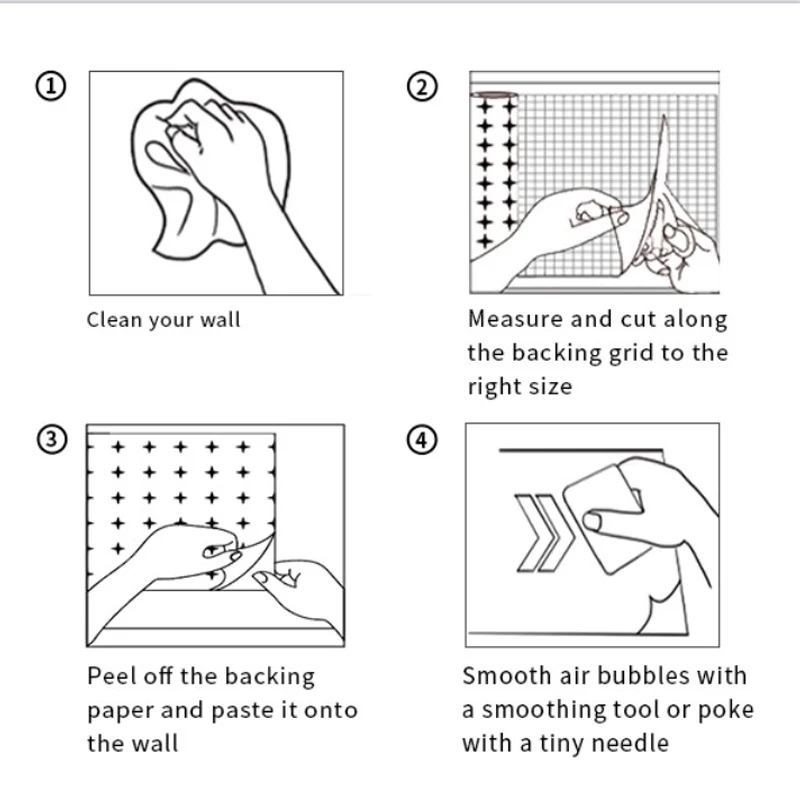 ①

Clean your wall

②

Measure and cut along the backing grid to the right size

③

Peel off the backing paper and paste it onto the wall

④

Smooth air bubbles with a smoothing tool or poke with a tiny needle