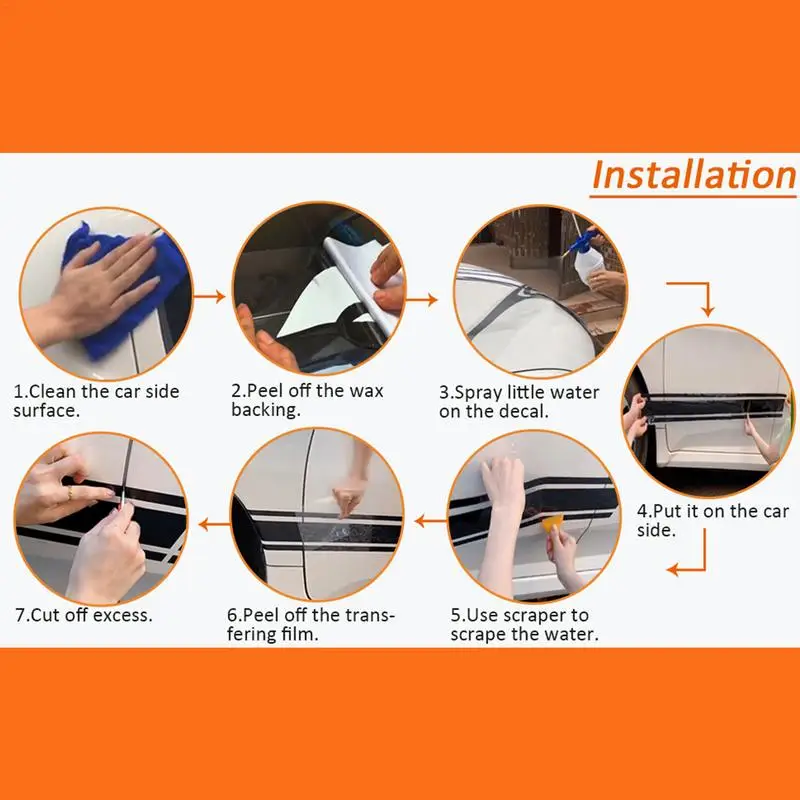 Installation

1.Clean the car side surface.

2.Peel off the wax backing.

3.Spray little water on the decal.

4.Put it on the car side.

5.Use scraper to scrape the water.

6.Peel off the transfering film.

7.Cut off excess.