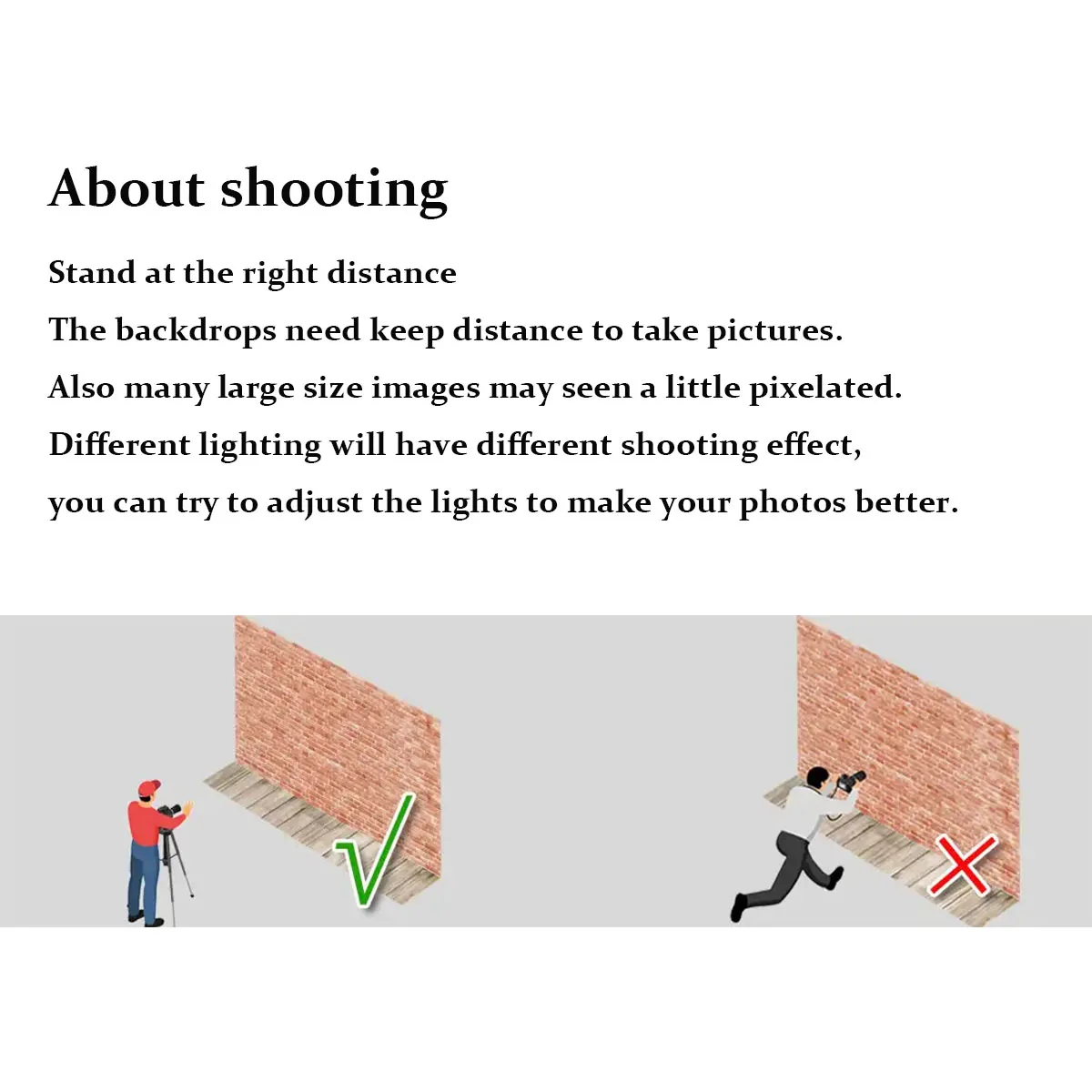 About shooting

Stand at the right distance

The backdrops need keep distance to take pictures.

Also many large size images may seen a little pixelated.

Different lighting will have different shooting effect, you can try to adjust the lights to make your photos better.