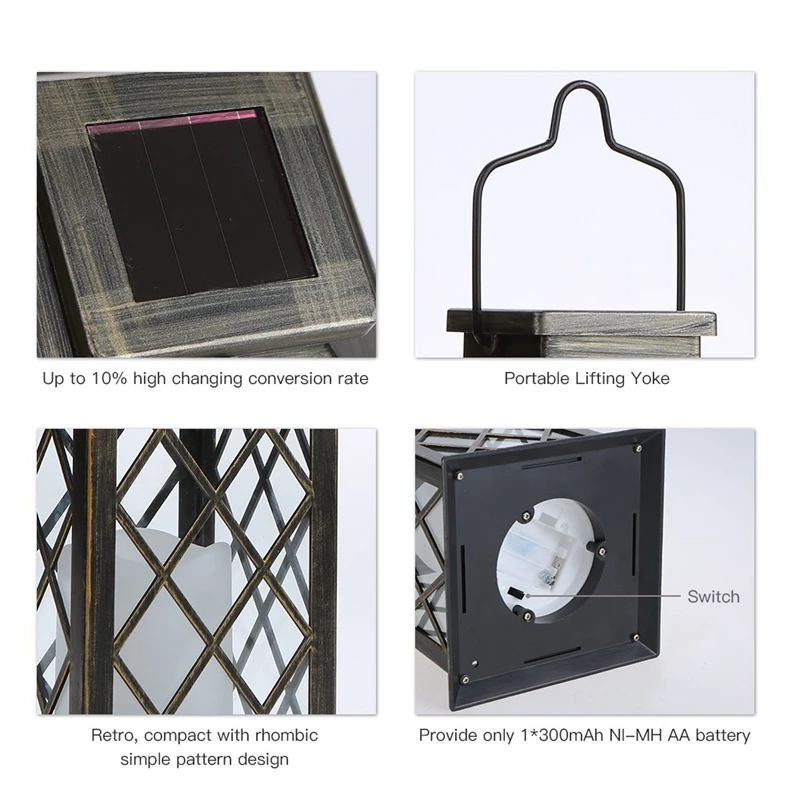 Up to 10% high changing conversion rate

Portable Lifting Yoke

Retro, compact with rhombic simple pattern design

Switch

Provide only 1*300mAh NI-MH AA battery