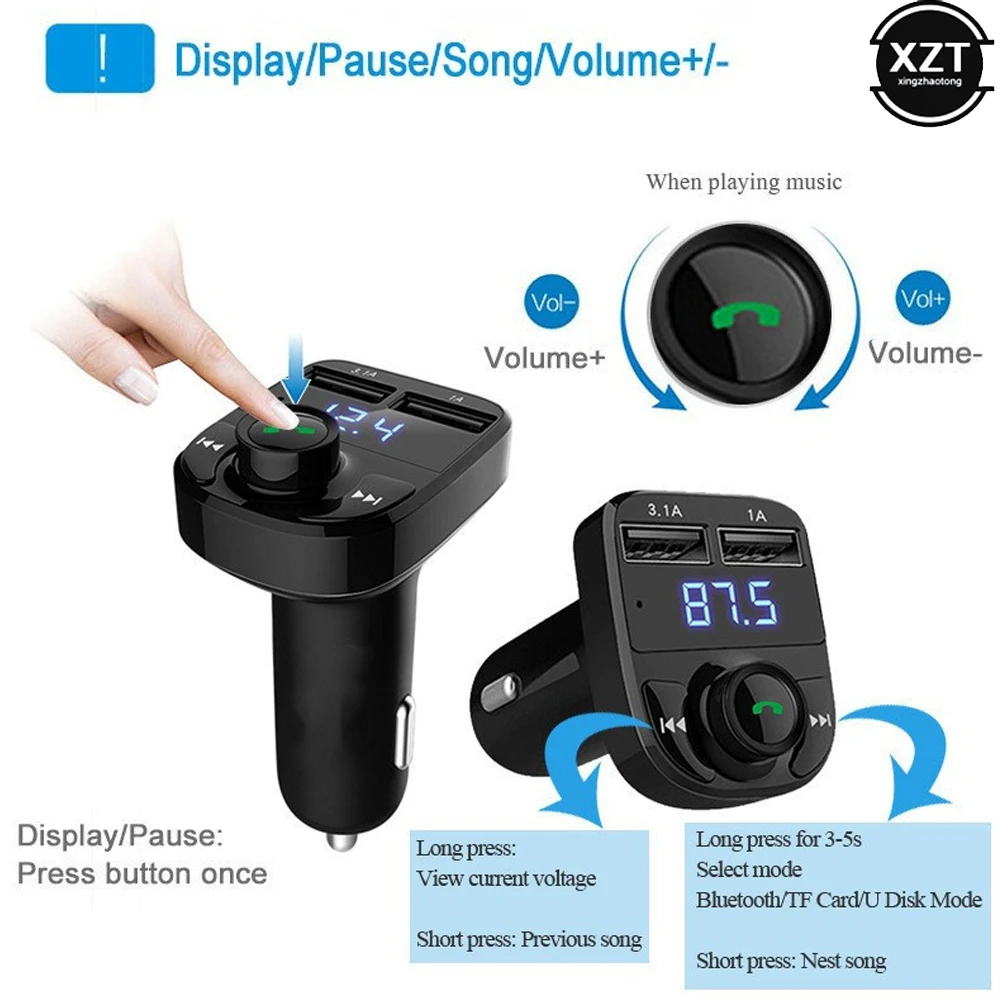 !

Display/Pause/Song/Volume+/-

XZT
xingzhaotong

When playing music

Vol-
Volume+

Vol+
Volume-

3.1A 1A
12.4

3.1A 1A
87.5

Display/Pause:
Press button once

Long press:
View current voltage

Short press: Previous song

Long press for 3-5s
Select mode
Bluetooth/TF Card/U Disk Mode

Short press: Nest song